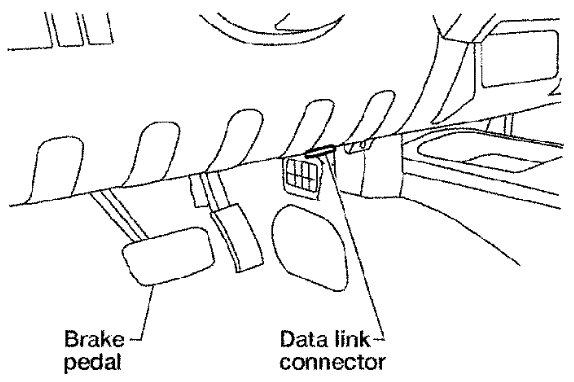 Brake pedal

Data link connector