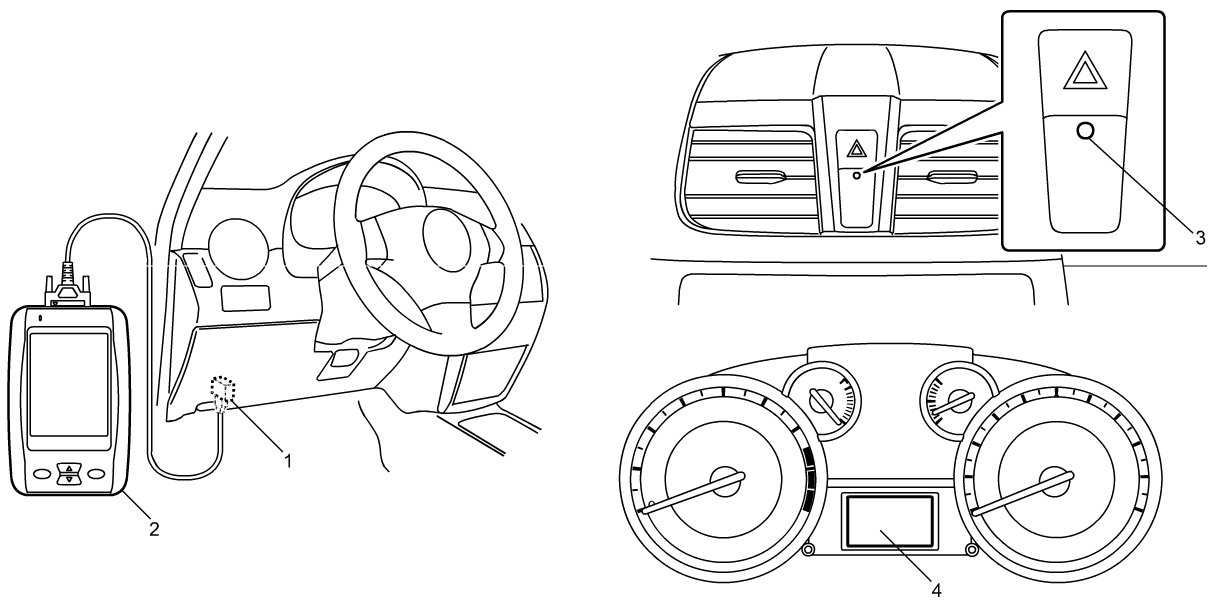 1
2
3
4