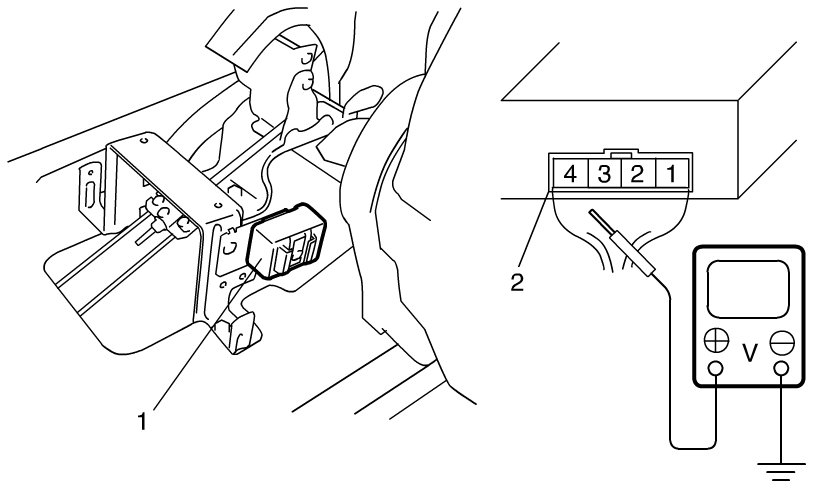 1

4 3 2 1

2

V