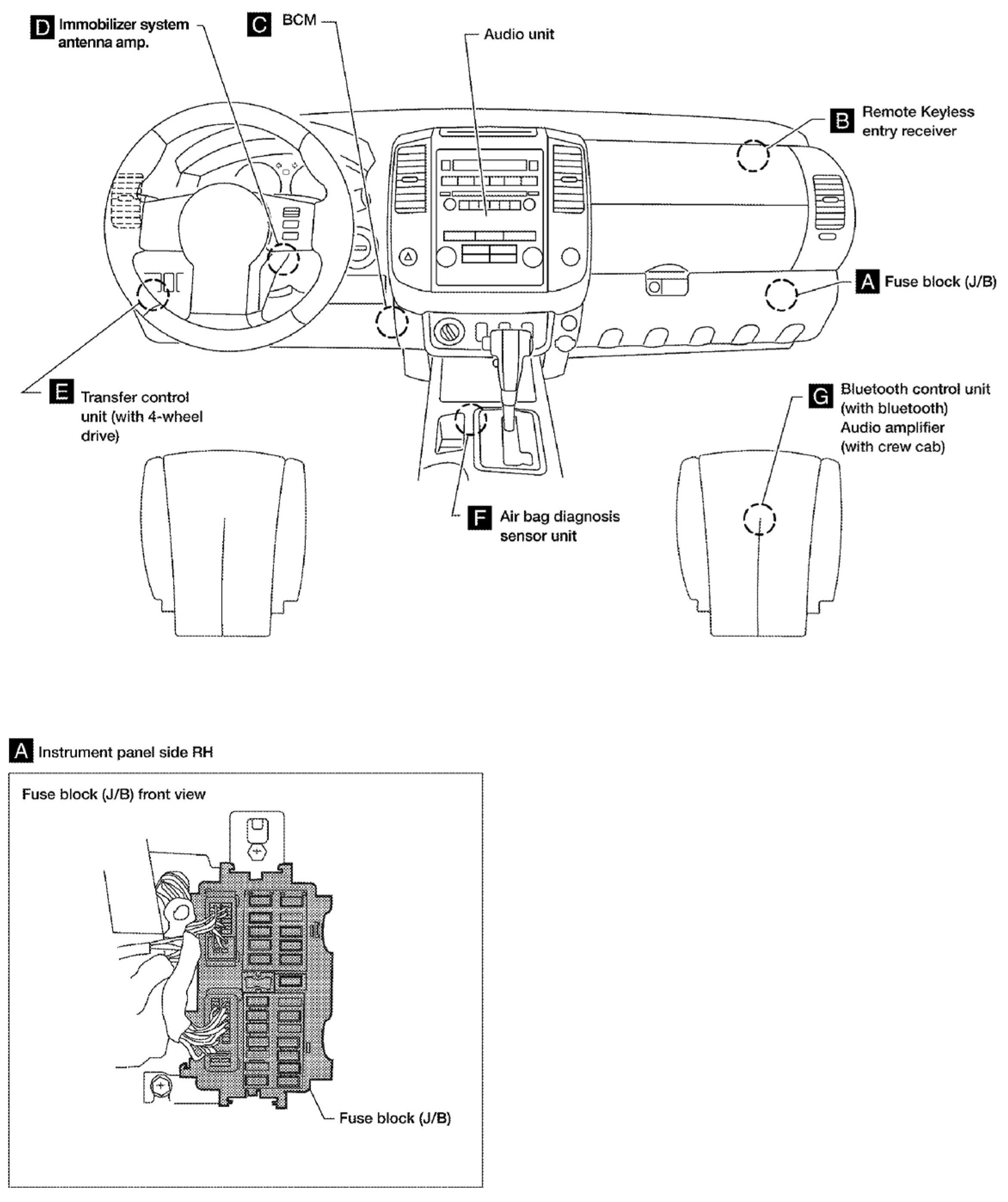 D Immobilizer system antenna amp.

C BCM

Audio unit

B Remote Keyless entry receiver

A Fuse block (J/B)

E Transfer control unit (with 4-wheel drive)

G Bluetooth control unit (with bluetooth) Audio amplifier (with crew cab)

F Air bag diagnosis sensor unit

A Instrument panel side RH

Fuse block (J/B) front view

Fuse block (J/B)