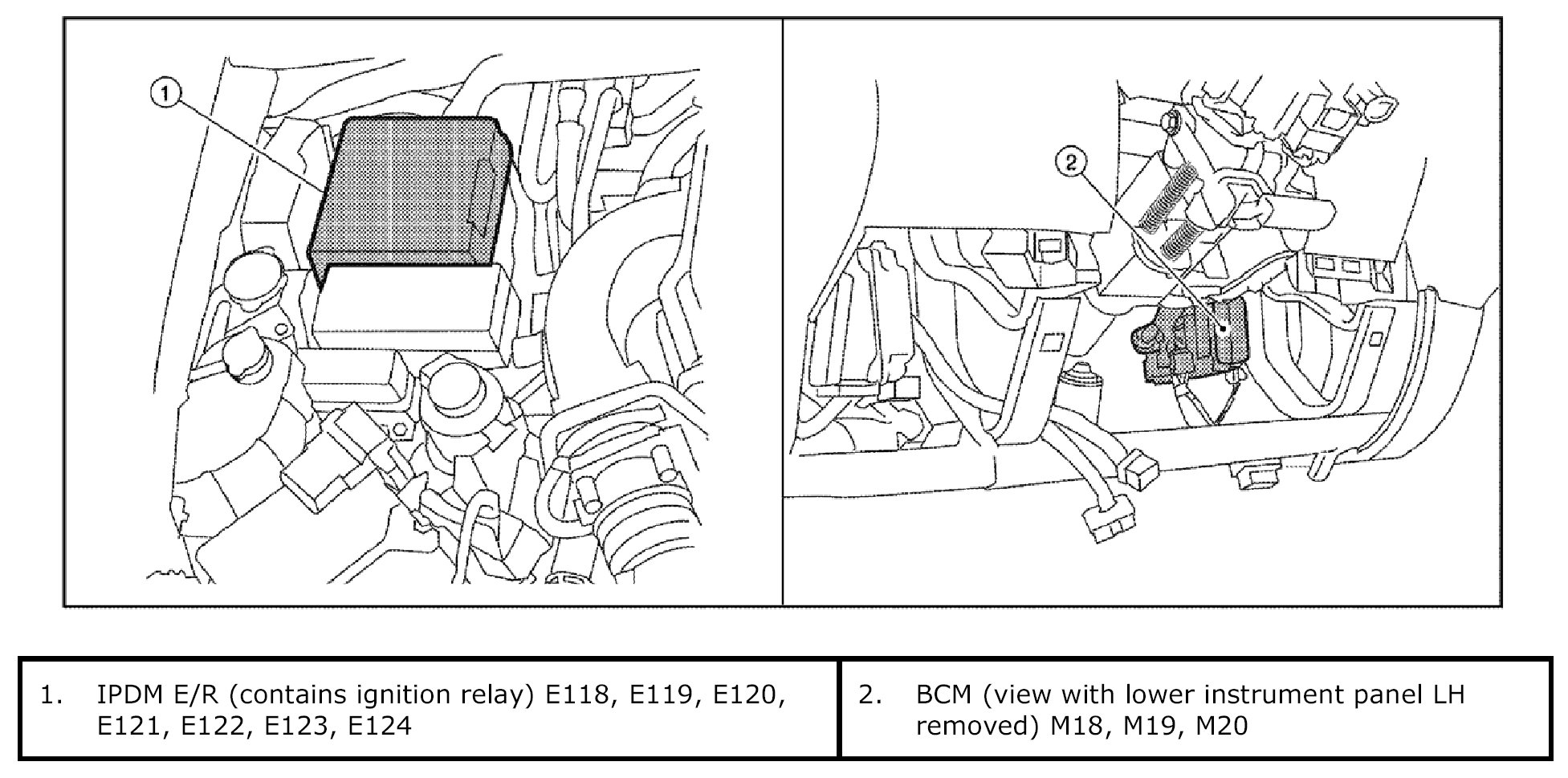 1

2

| 1. IPDM E/R (contains ignition relay) E118, E119, E120, E121, E122, E123, E124 | 2. BCM (view with lower instrument panel LH removed) M18, M19, M20 |
|---|---|