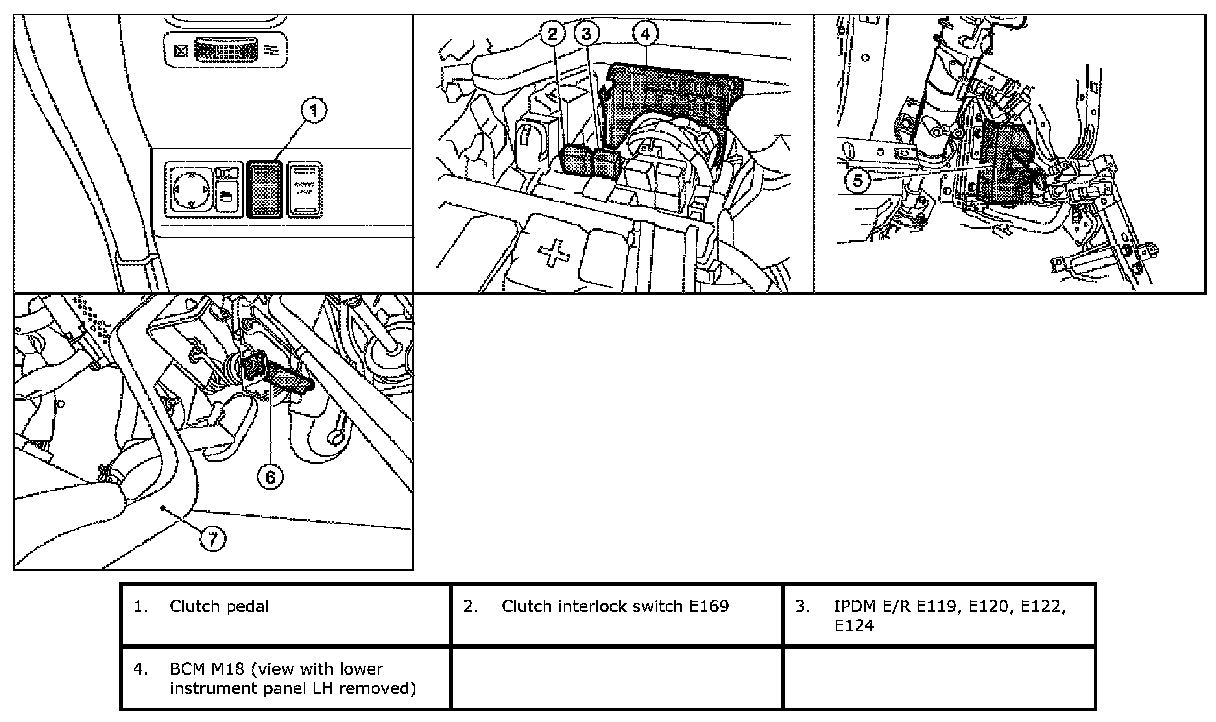 1

2 3 4

5

6

7

| 1. Clutch pedal | 2. Clutch interlock switch E169 | 3. IPDM E/R E119, E120, E122, E124 |
|---|---|---|
| 4. BCM M18 (view with lower instrument panel LH removed) | | |