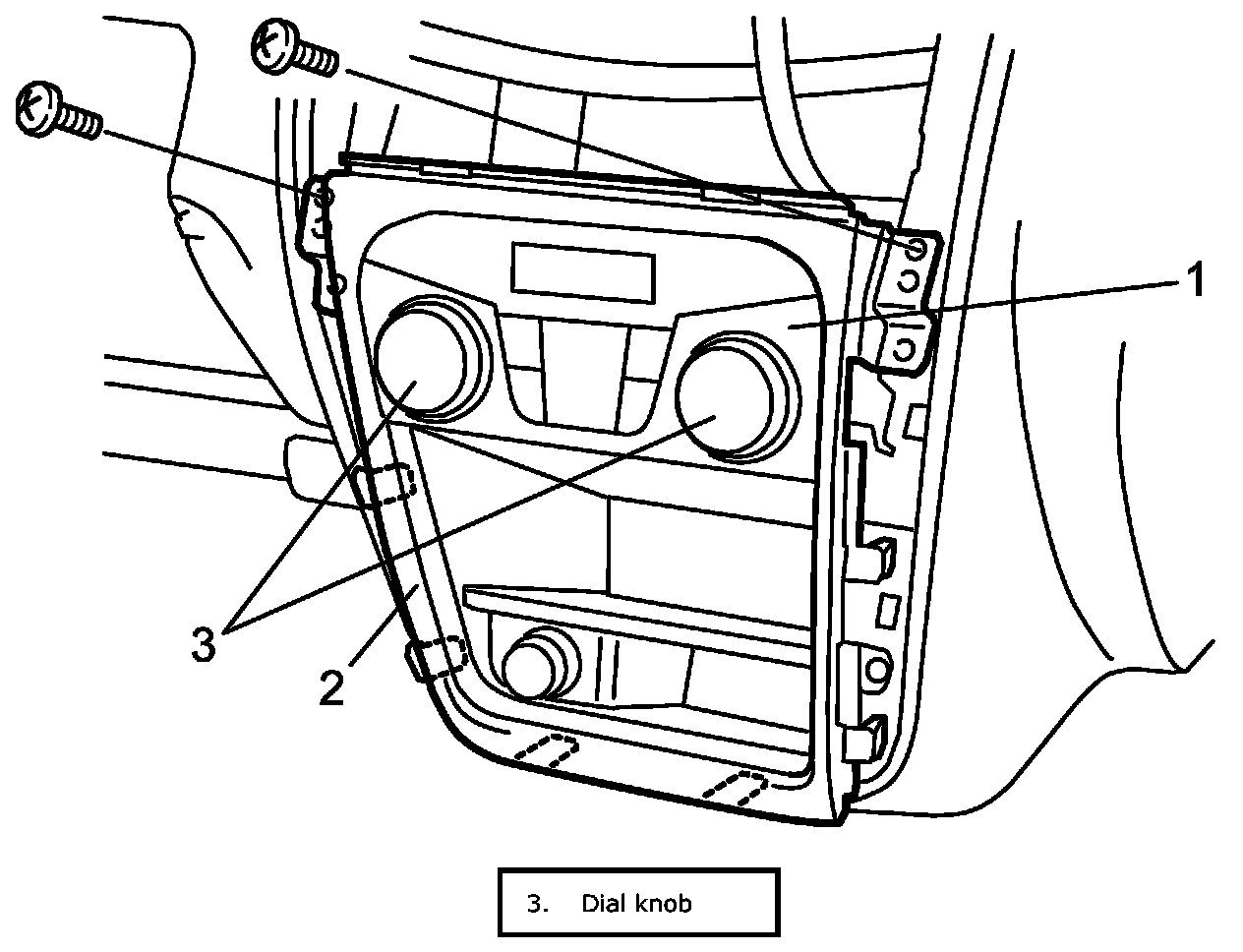 1
3
2

3. Dial knob