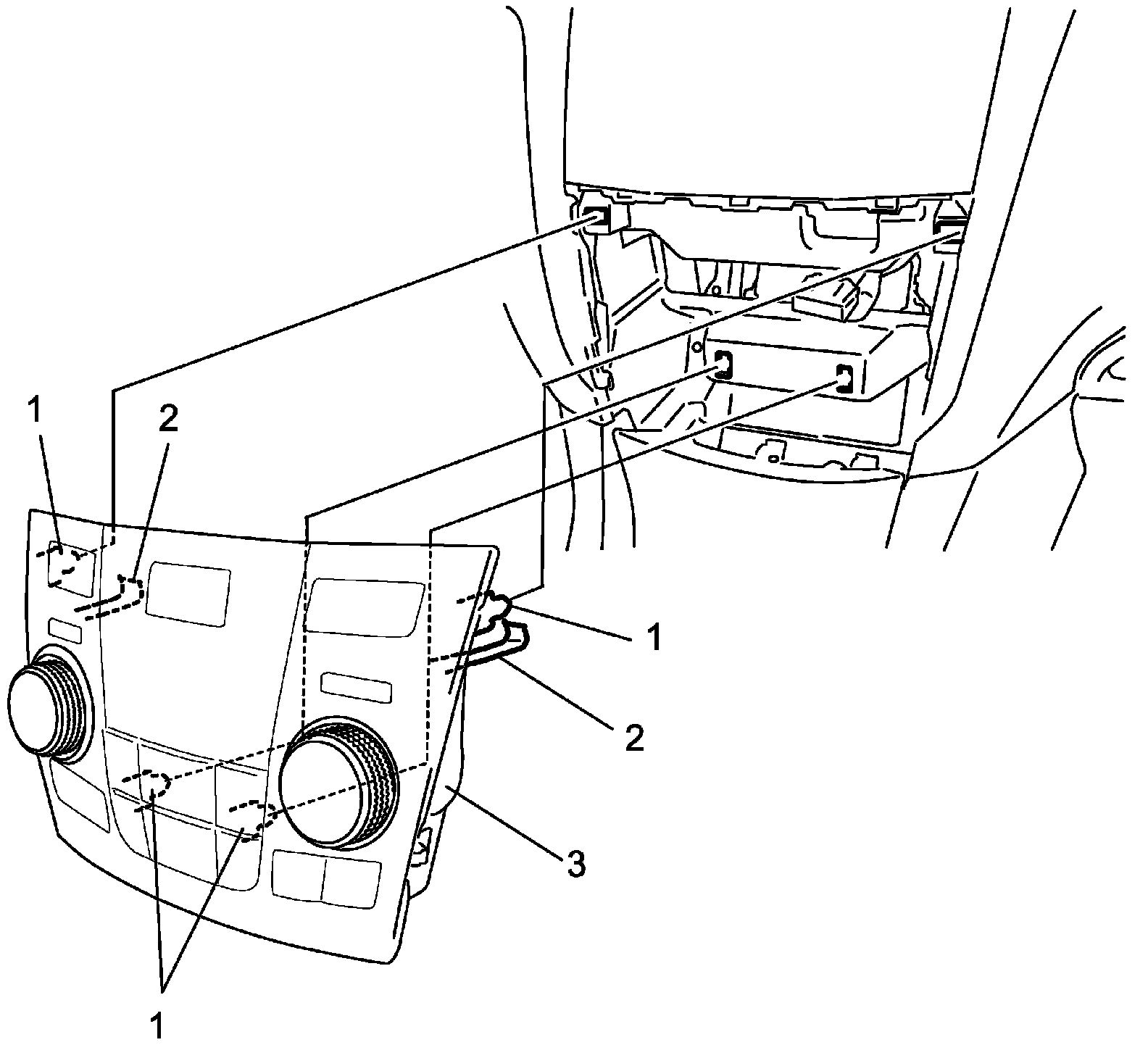 1
2
1
2
3
1