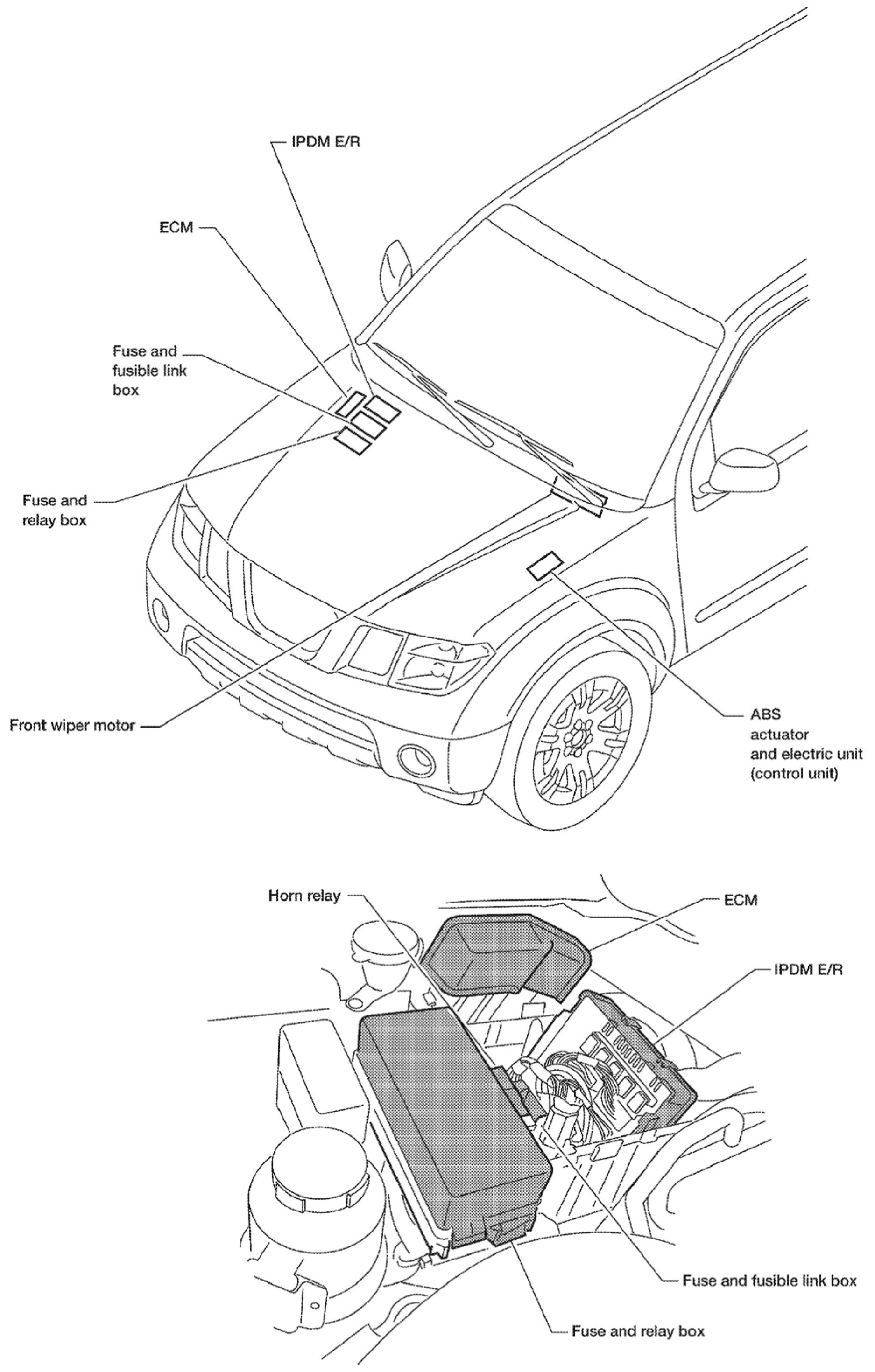 IPDM E/R

ECM

Fuse and fusible link box

Fuse and relay box

Front wiper motor

ABS actuator and electric unit (control unit)

Horn relay

ECM

IPDM E/R

Fuse and fusible link box

Fuse and relay box