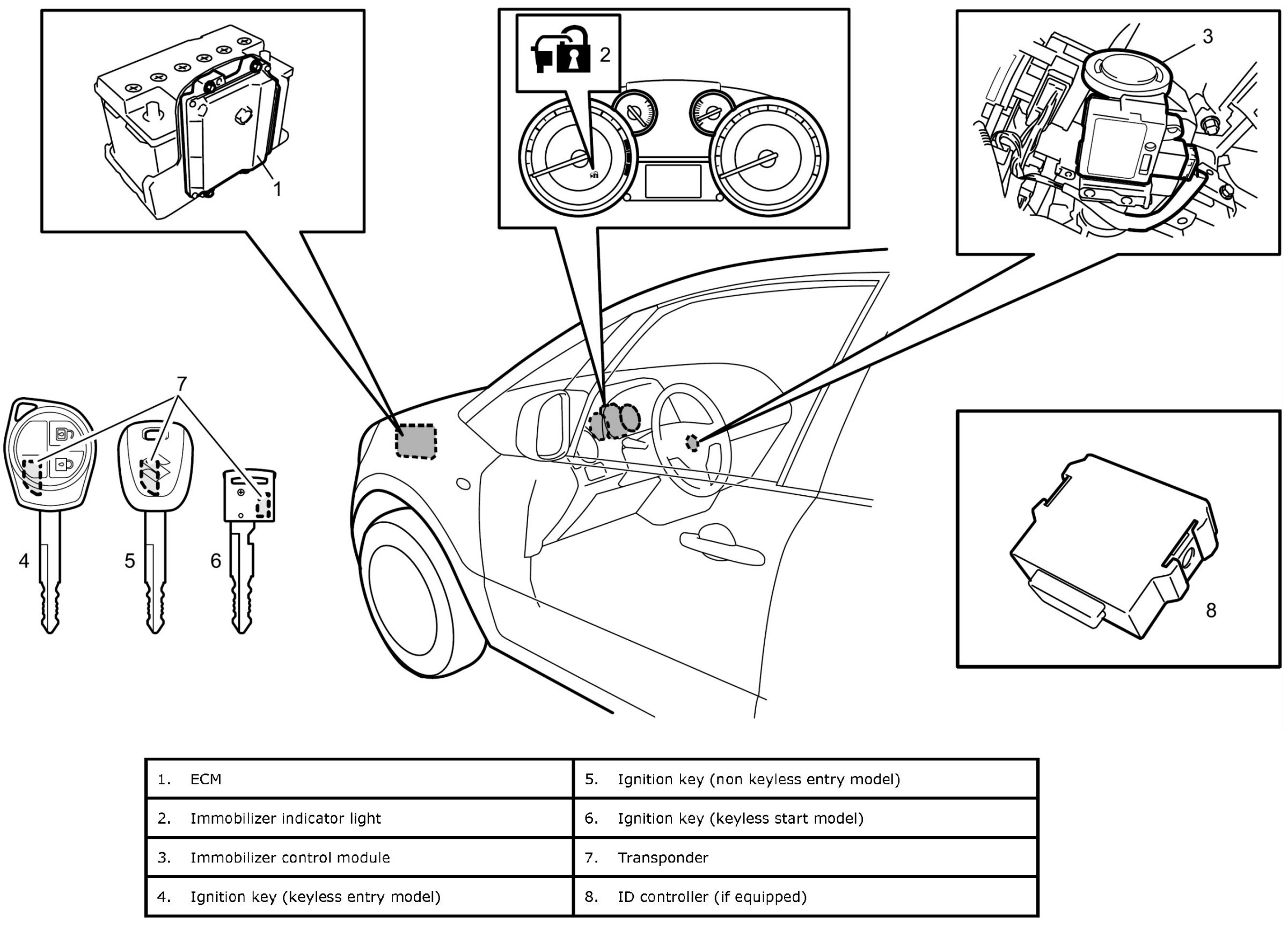 1

2

3

7

4

5

6

8

| 1. ECM | 5. Ignition key (non keyless entry model) |
|---|---|
| 2. Immobilizer indicator light | 6. Ignition key (keyless start model) |
| 3. Immobilizer control module | 7. Transponder |
| 4. Ignition key (keyless entry model) | 8. ID controller (if equipped) |