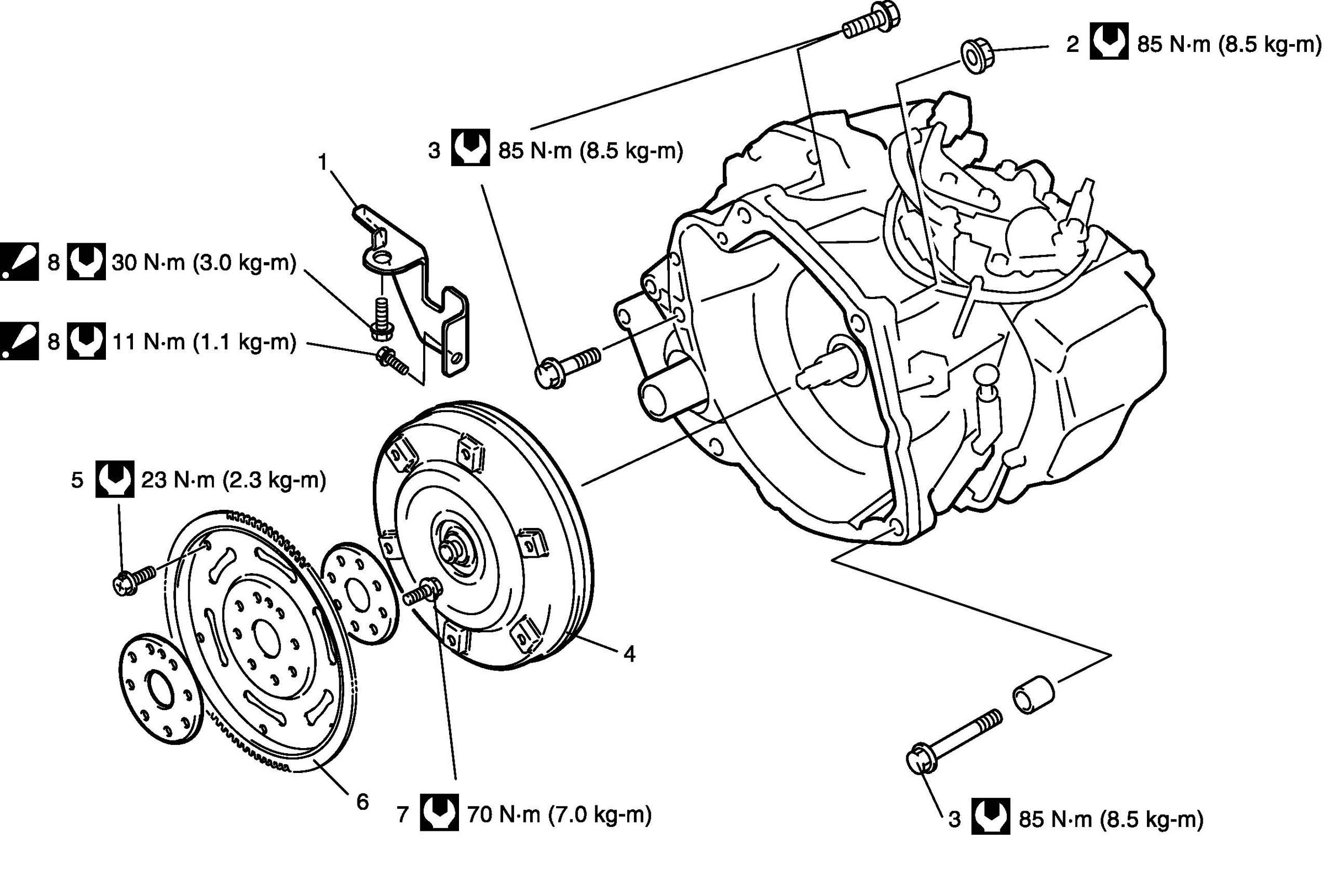 2 85 N·m (8.5 kg-m)

3 85 N·m (8.5 kg-m)

1

8 30 N·m (3.0 kg-m)

8 11 N·m (1.1 kg-m)

5 23 N·m (2.3 kg-m)

4

6

7 70 N·m (7.0 kg-m)

3 85 N·m (8.5 kg-m)