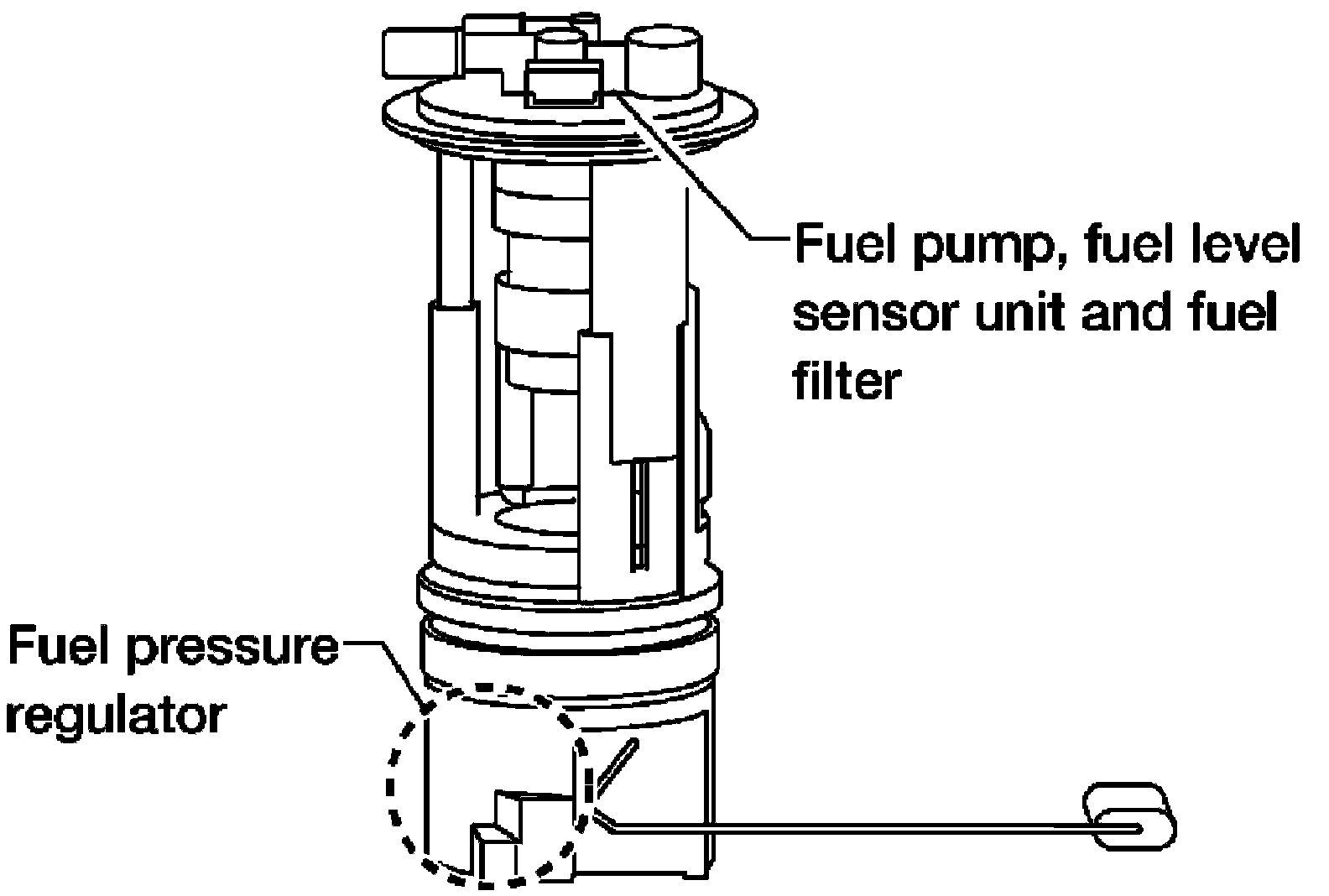 Fuel pump, fuel level sensor unit and fuel filter

Fuel pressure regulator