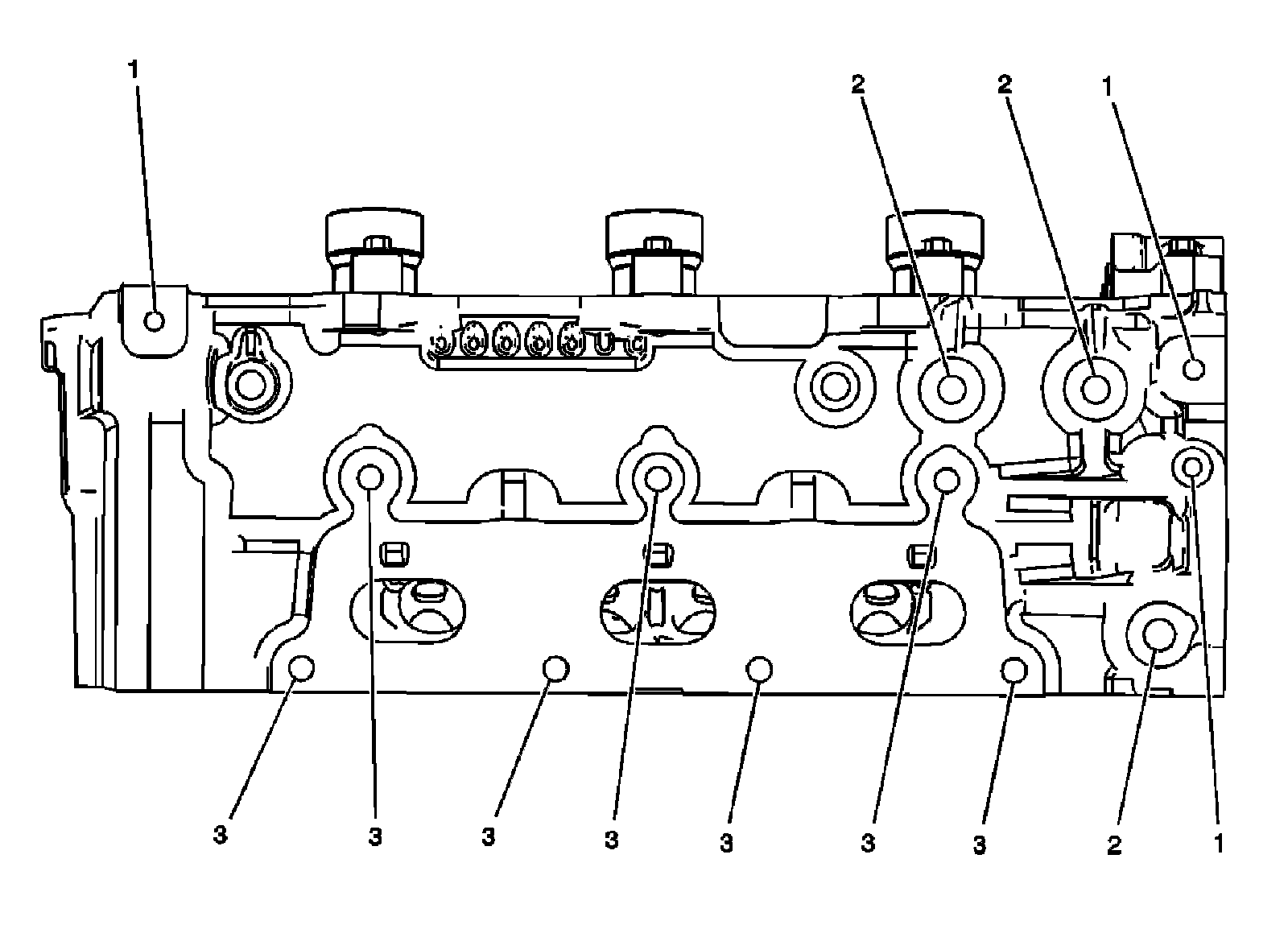 1
2
2
1
3
3
3
3
3
3
3
2
1