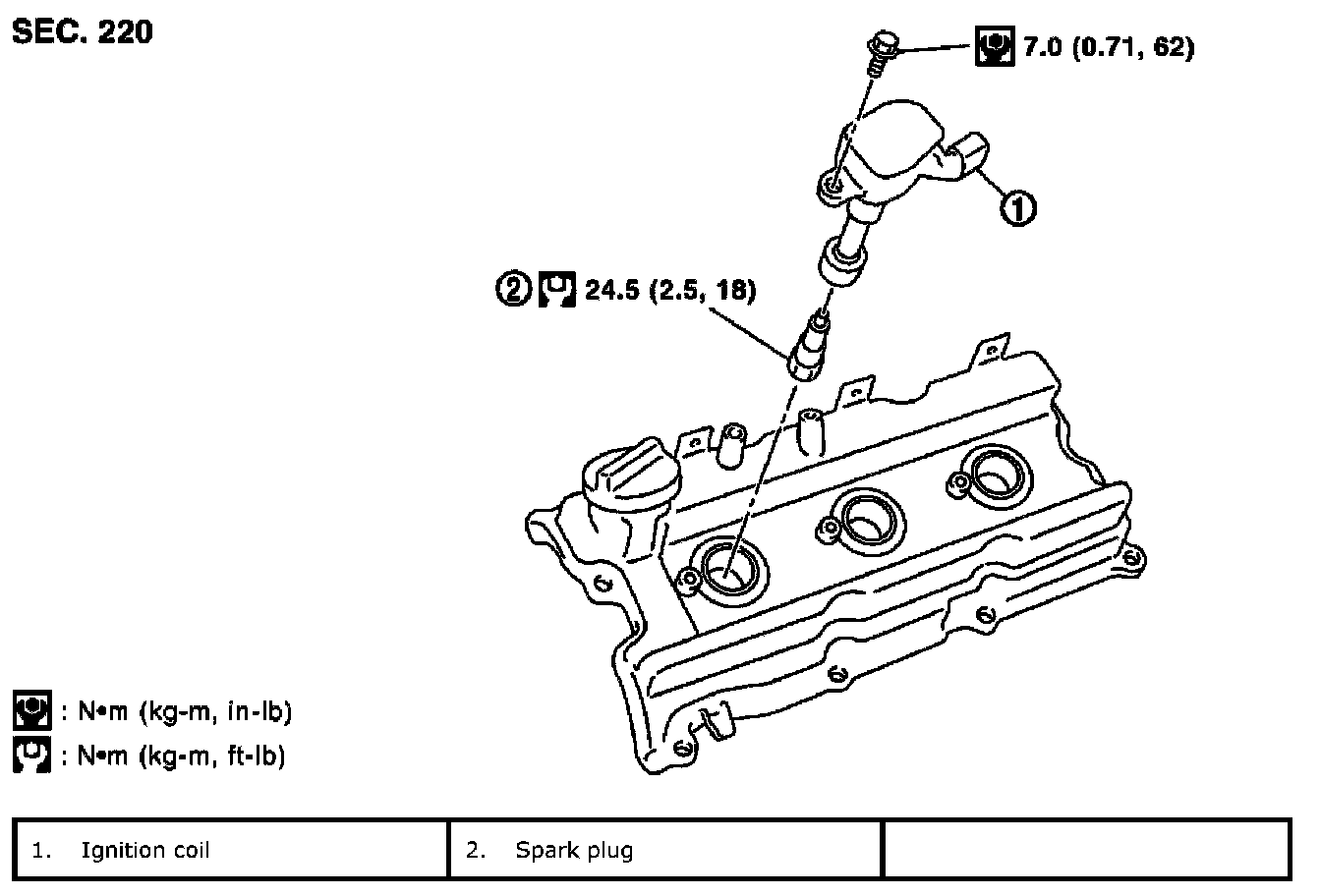 SEC. 220

7.0 (0.71, 62)

①

② 24.5 (2.5, 18)

: N•m (kg-m, in-lb)
: N•m (kg-m, ft-lb)

| 1. Ignition coil | 2. Spark plug | |
|---|---|---|