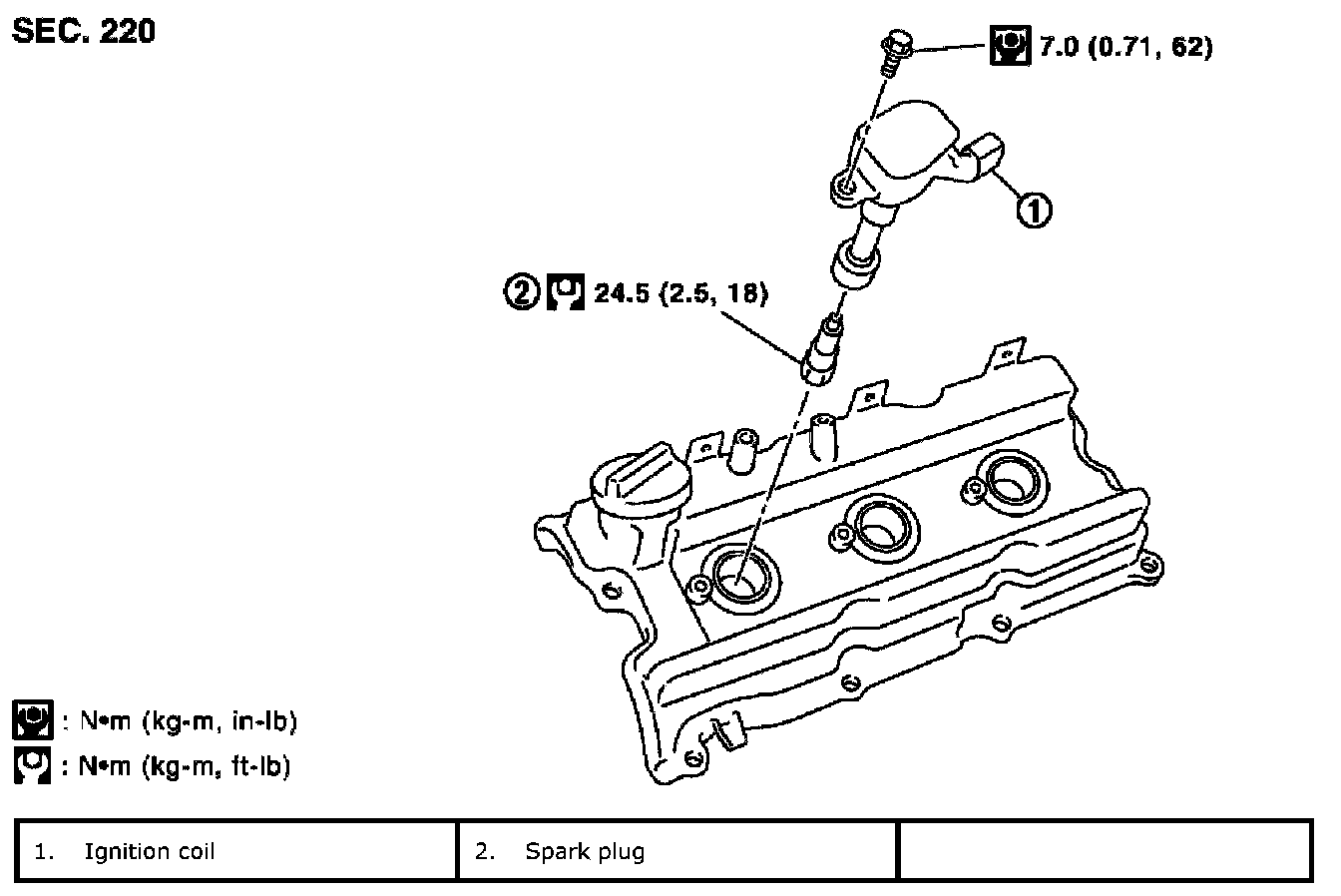 SEC. 220

7.0 (0.71, 62)

1

2 24.5 (2.5, 18)

: N•m (kg-m, in-lb)
: N•m (kg-m, ft-lb)

| 1. Ignition coil | 2. Spark plug | |
|---|---|---|