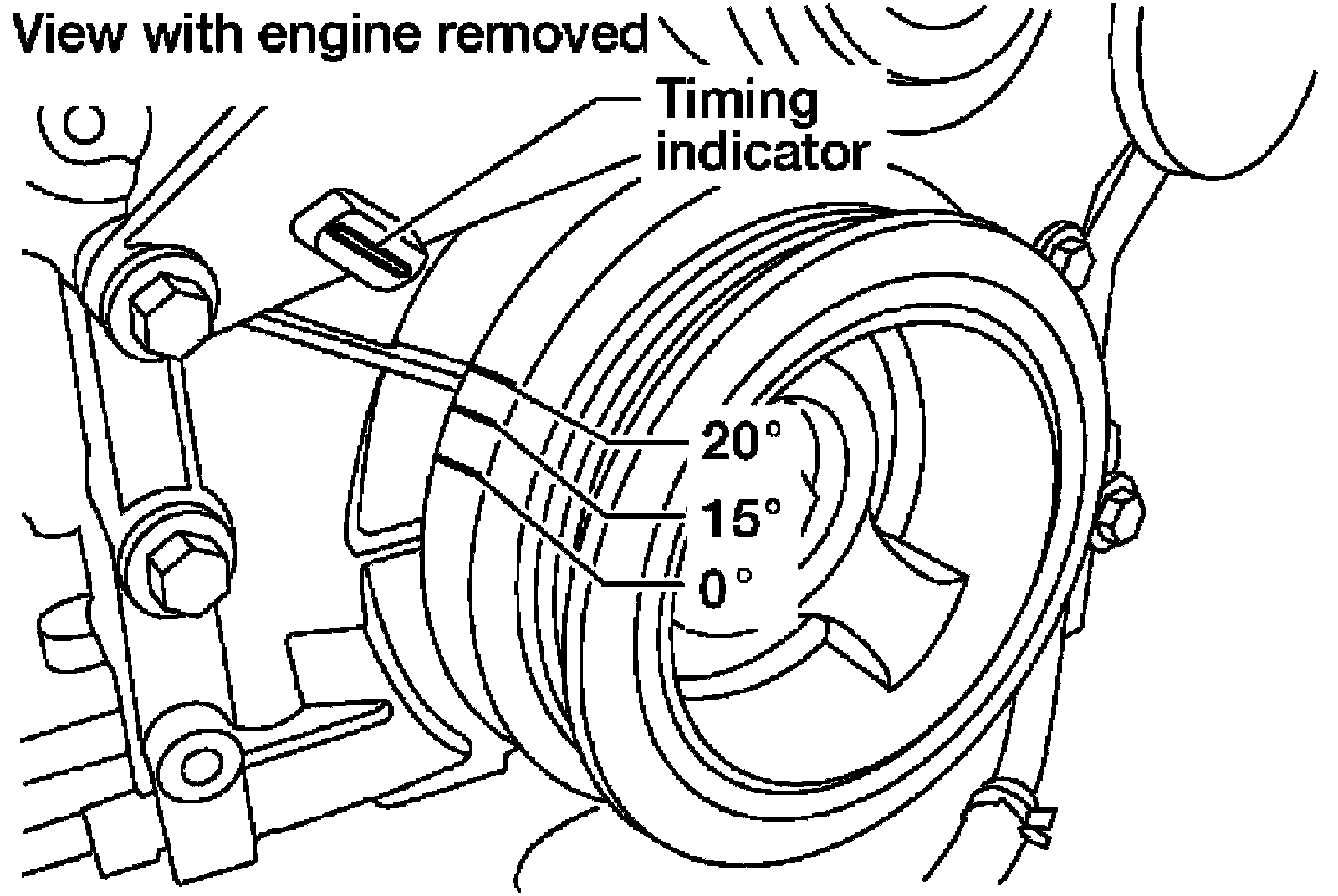 View with engine removed

Timing indicator

20°
15°
0°