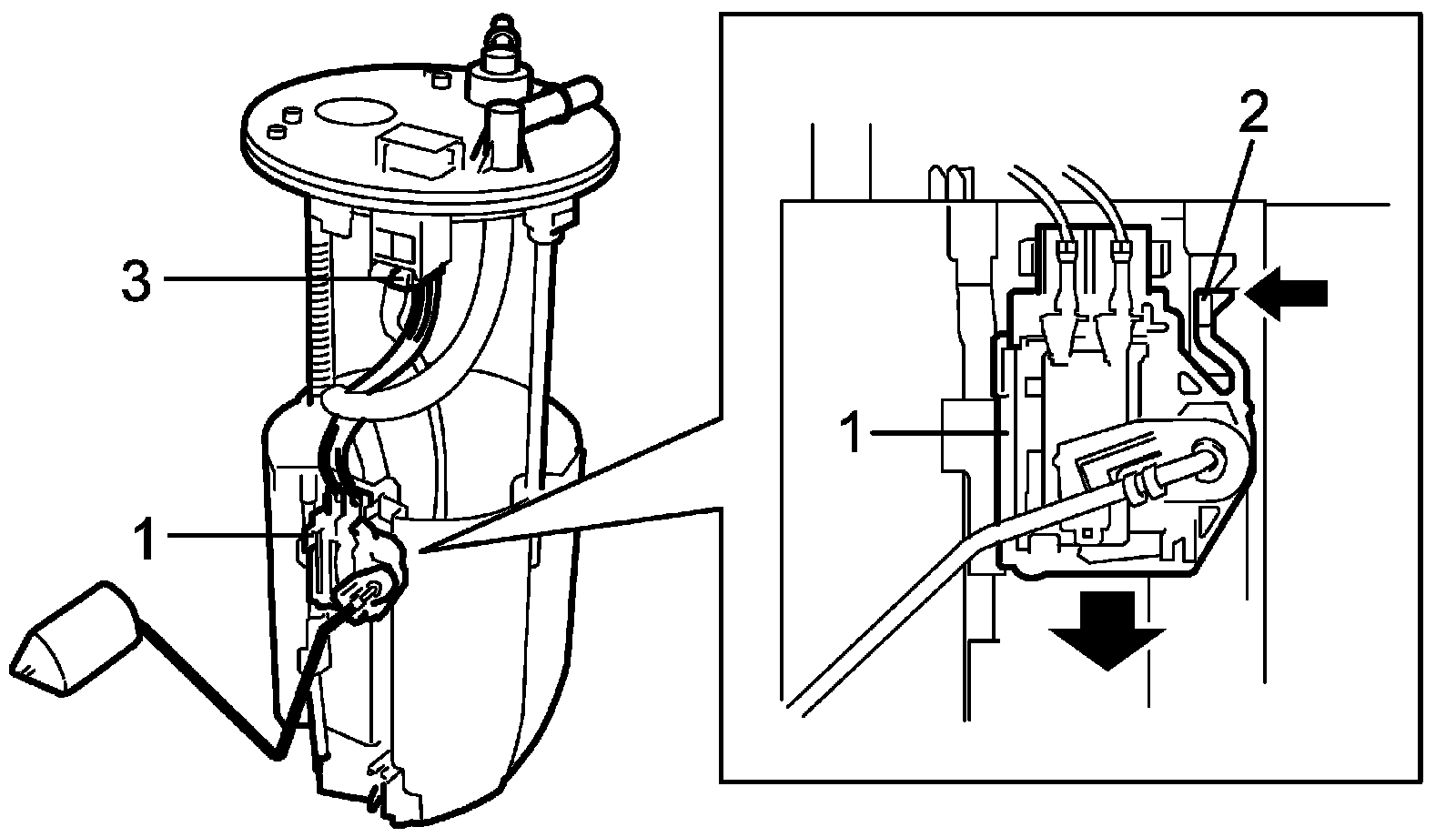 3
1
2
1