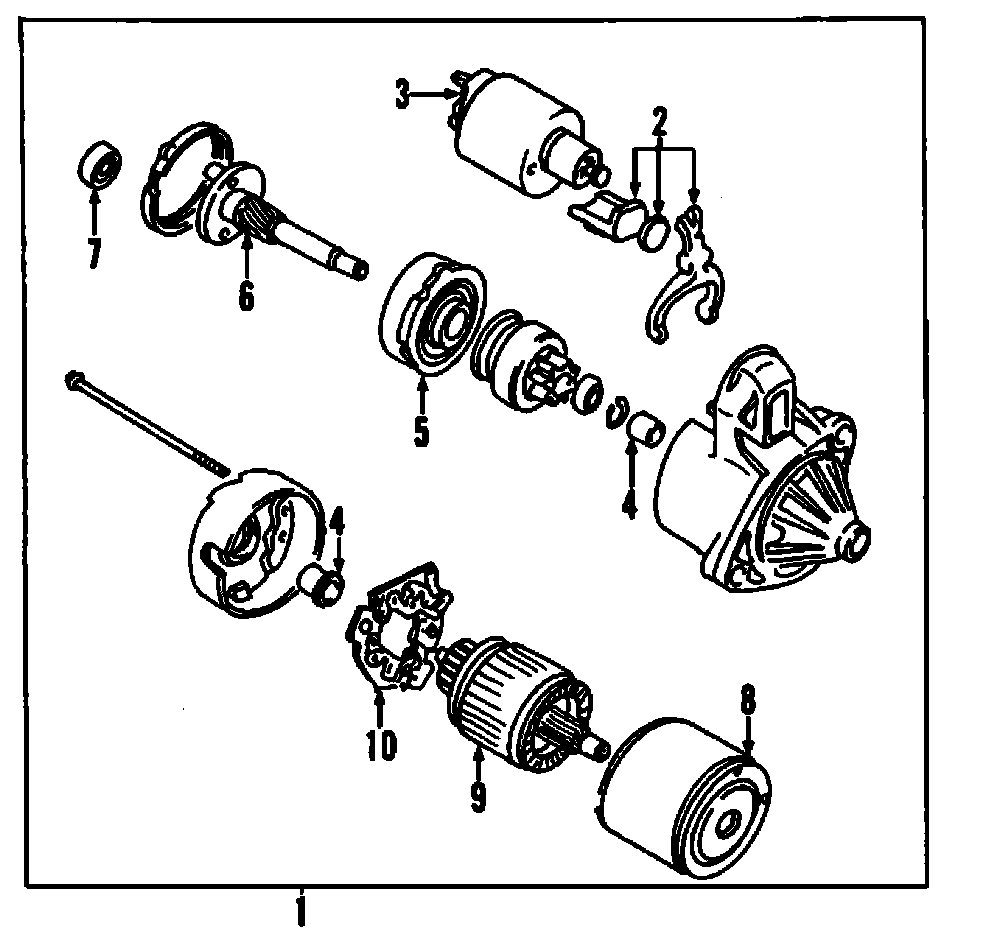 3
2
7
6
5
4
4
10
9
8
1