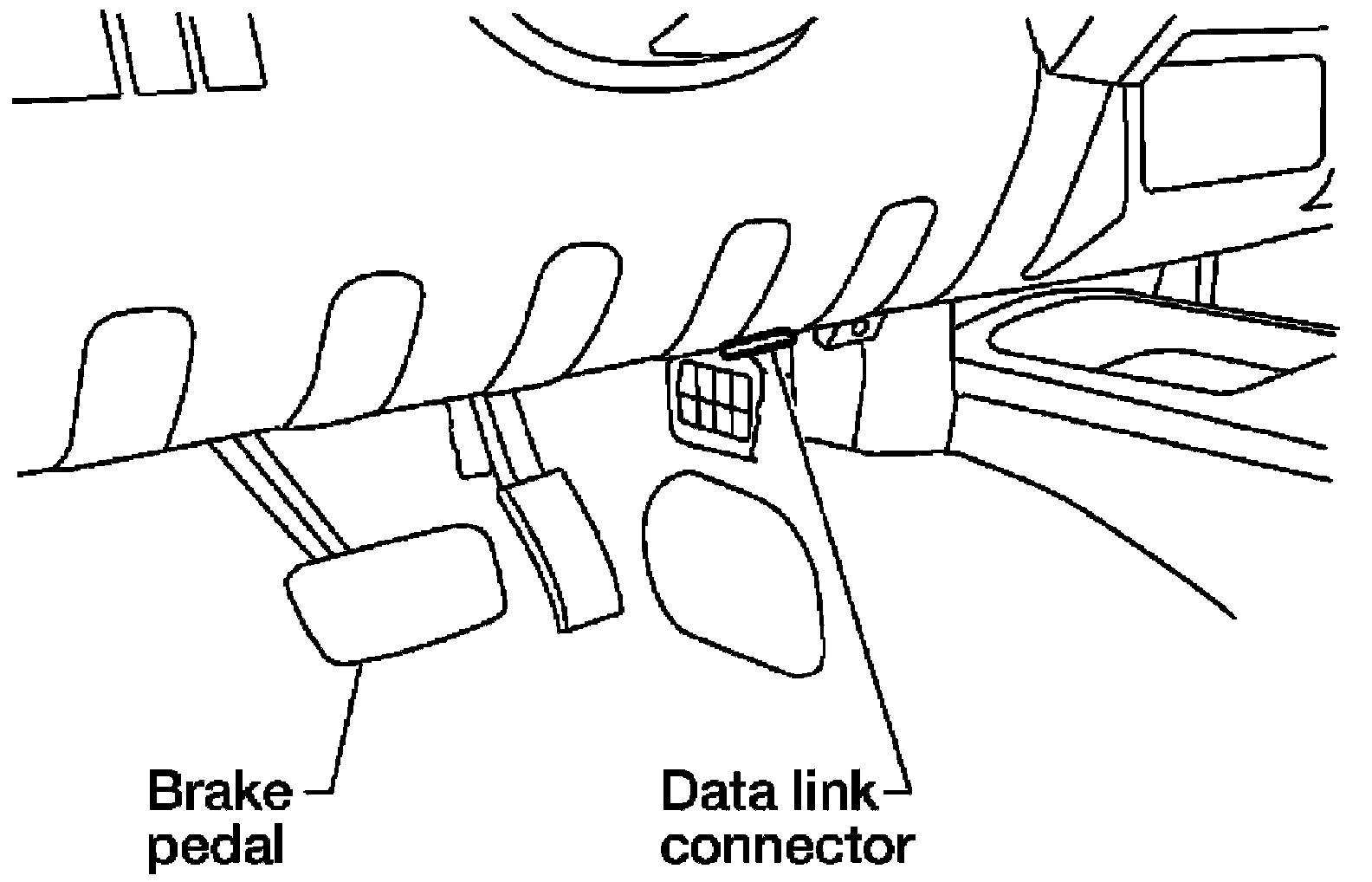 Brake pedal

Data link connector