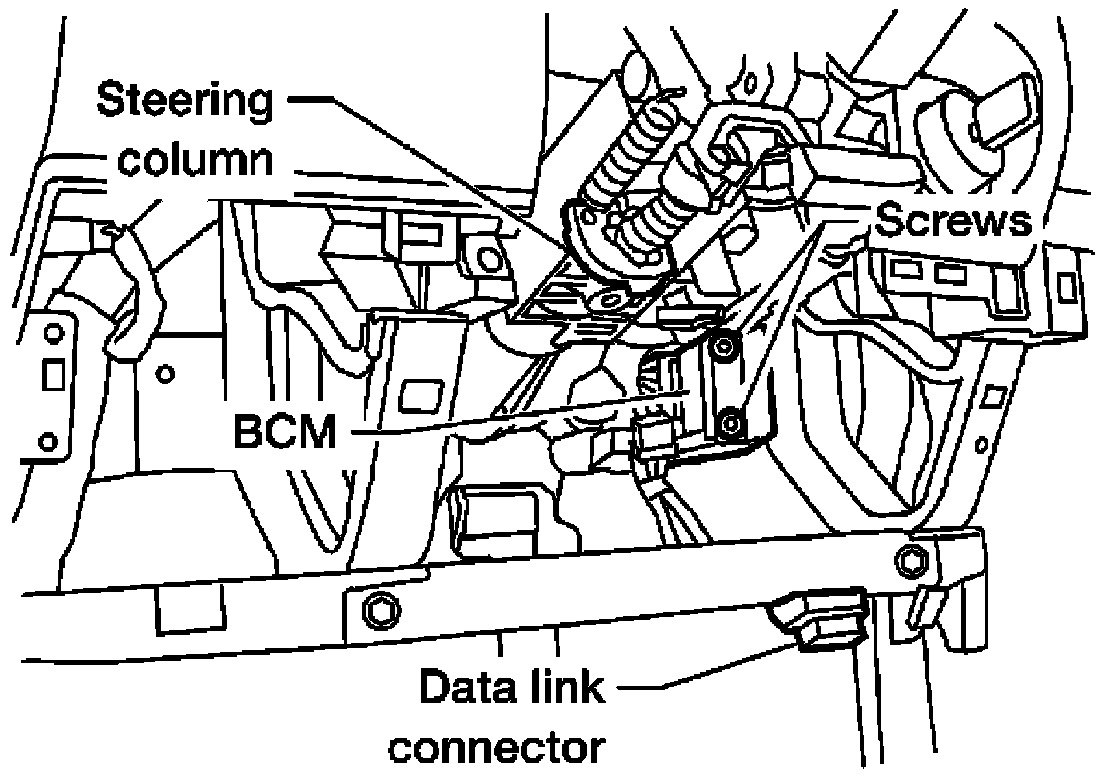 Steering column

Screws

BCM

Data link connector