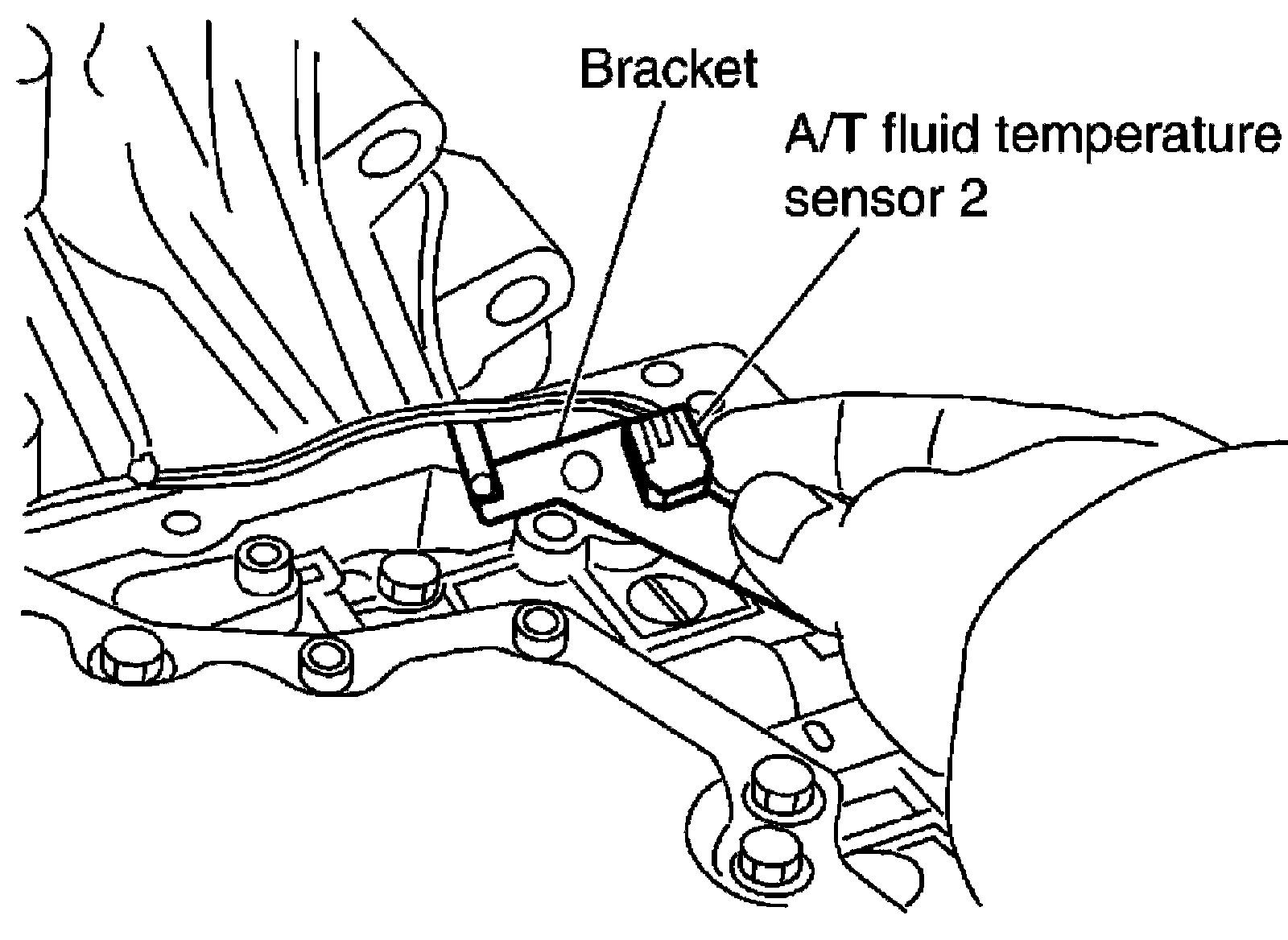 Bracket

A/T fluid temperature sensor 2