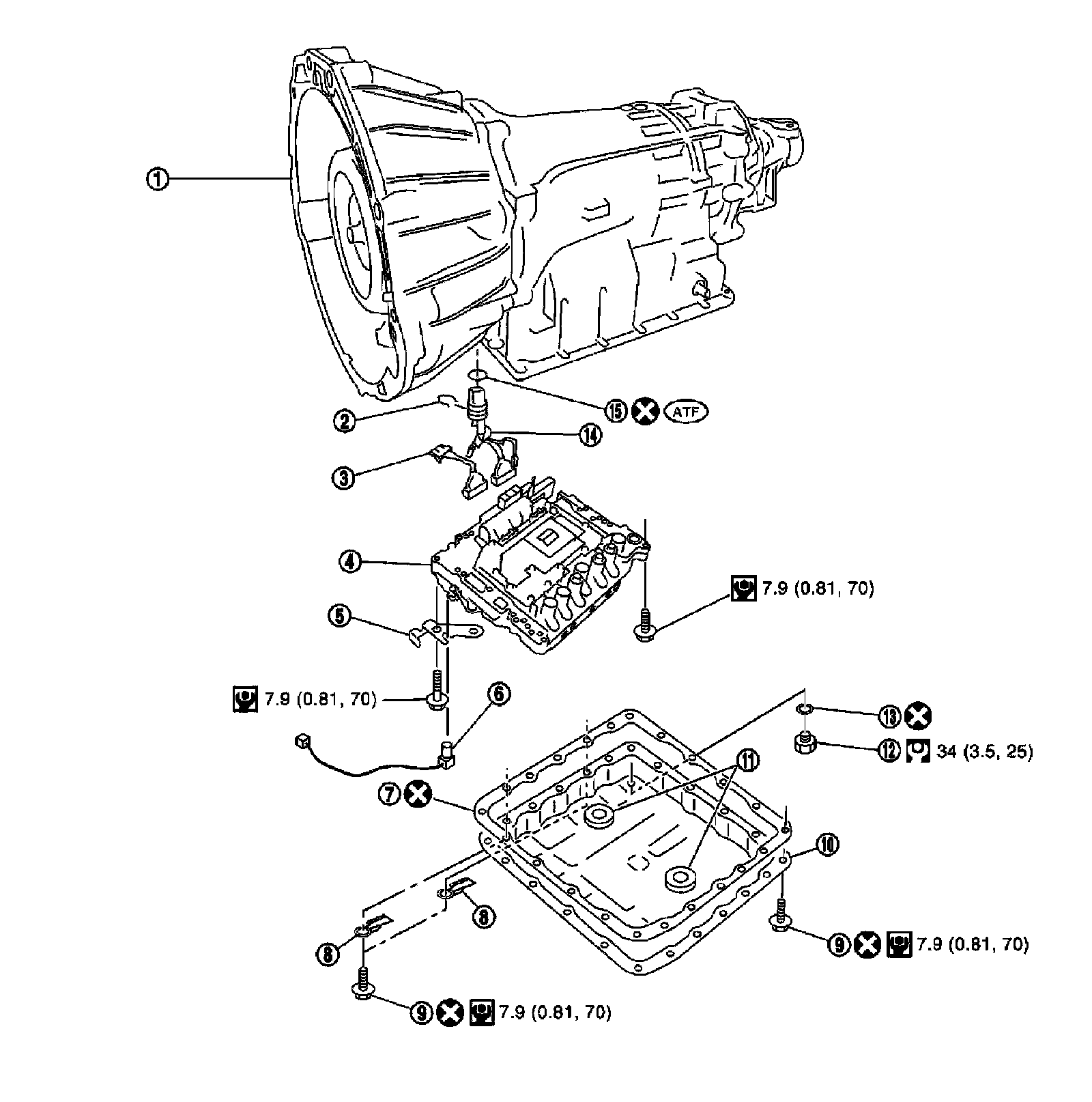 1

15 ATF

2

14

3

4

7.9 (0.81, 70)

5

7.9 (0.81, 70)

6

13

12 34 (3.5, 25)

11

7

10

8

8

9 7.9 (0.81, 70)

9 7.9 (0.81, 70)