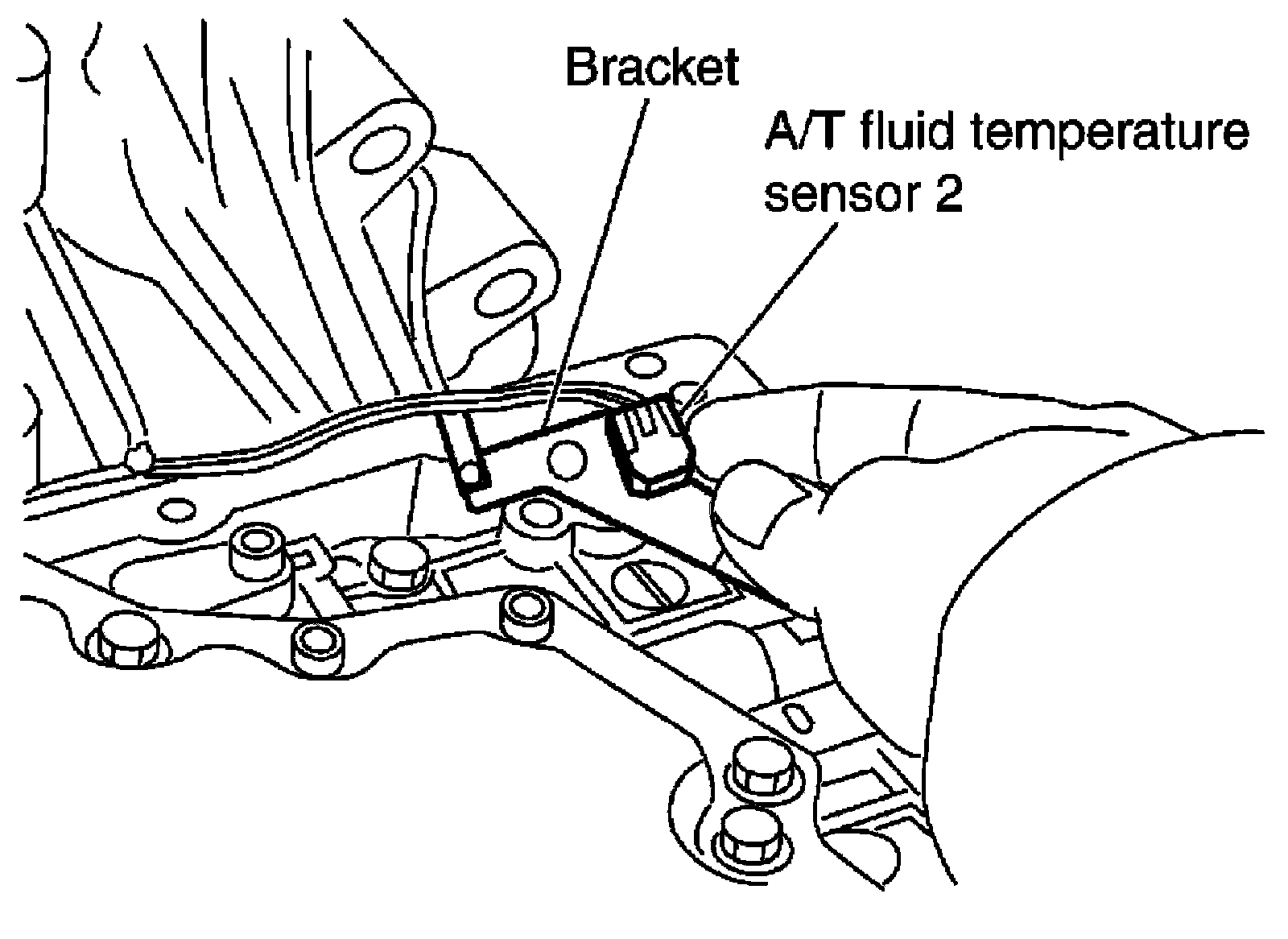 Bracket

A/T fluid temperature sensor 2