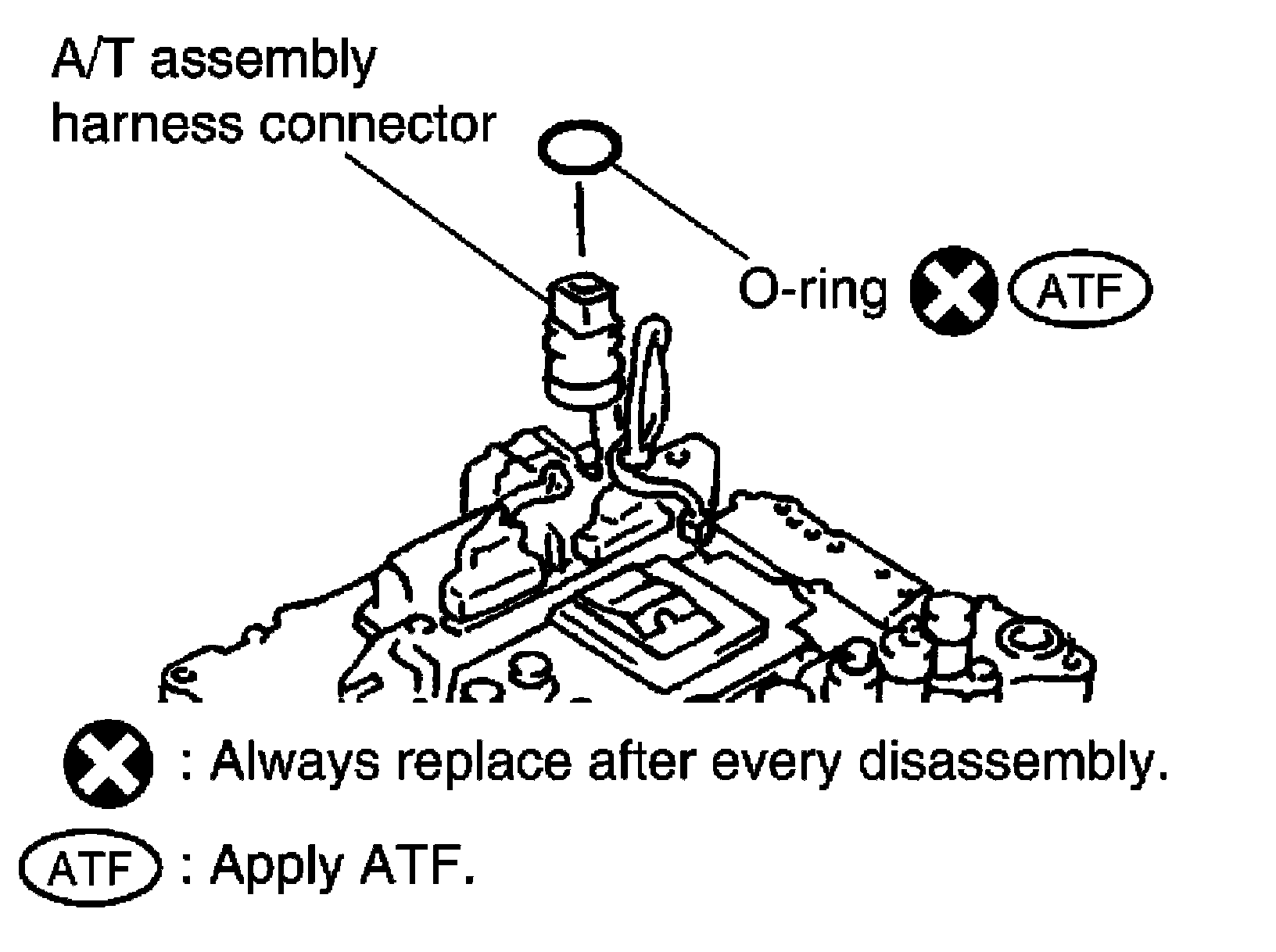 A/T assembly harness connector

O-ring ATF

: Always replace after every disassembly.

ATF : Apply ATF.