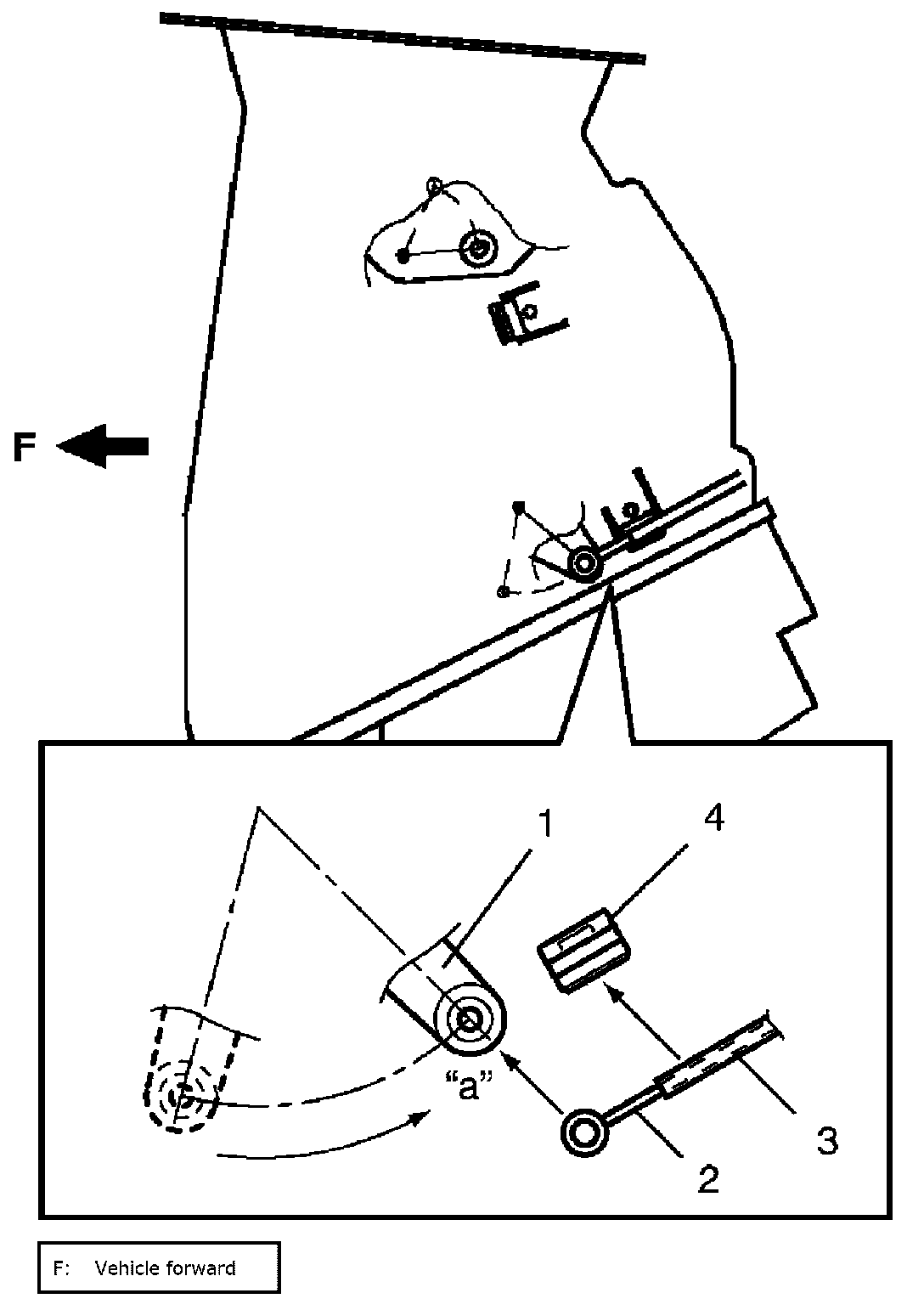 F

1

4

"a"

3

2

F: Vehicle forward