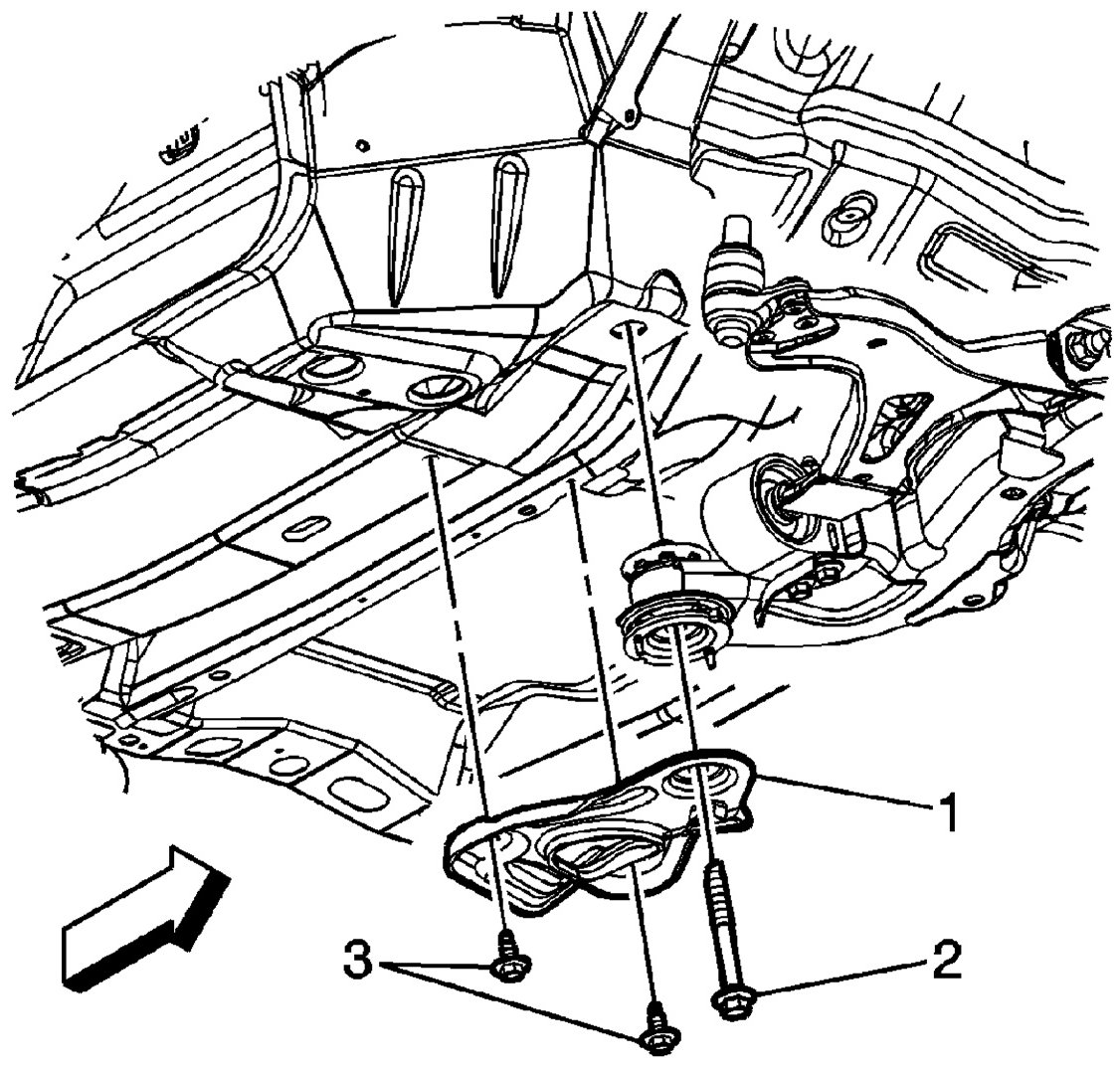 1
3
2