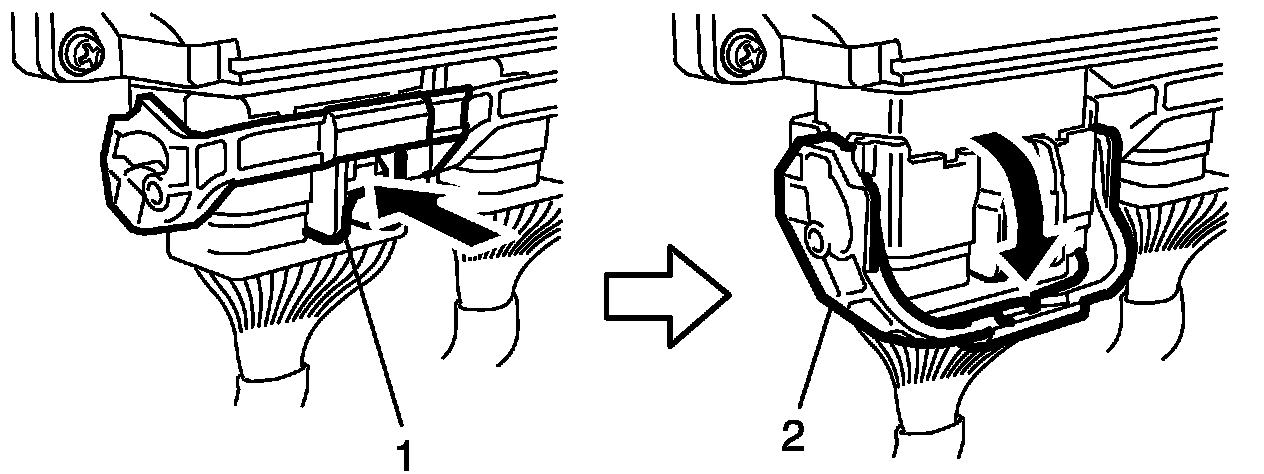 1

2