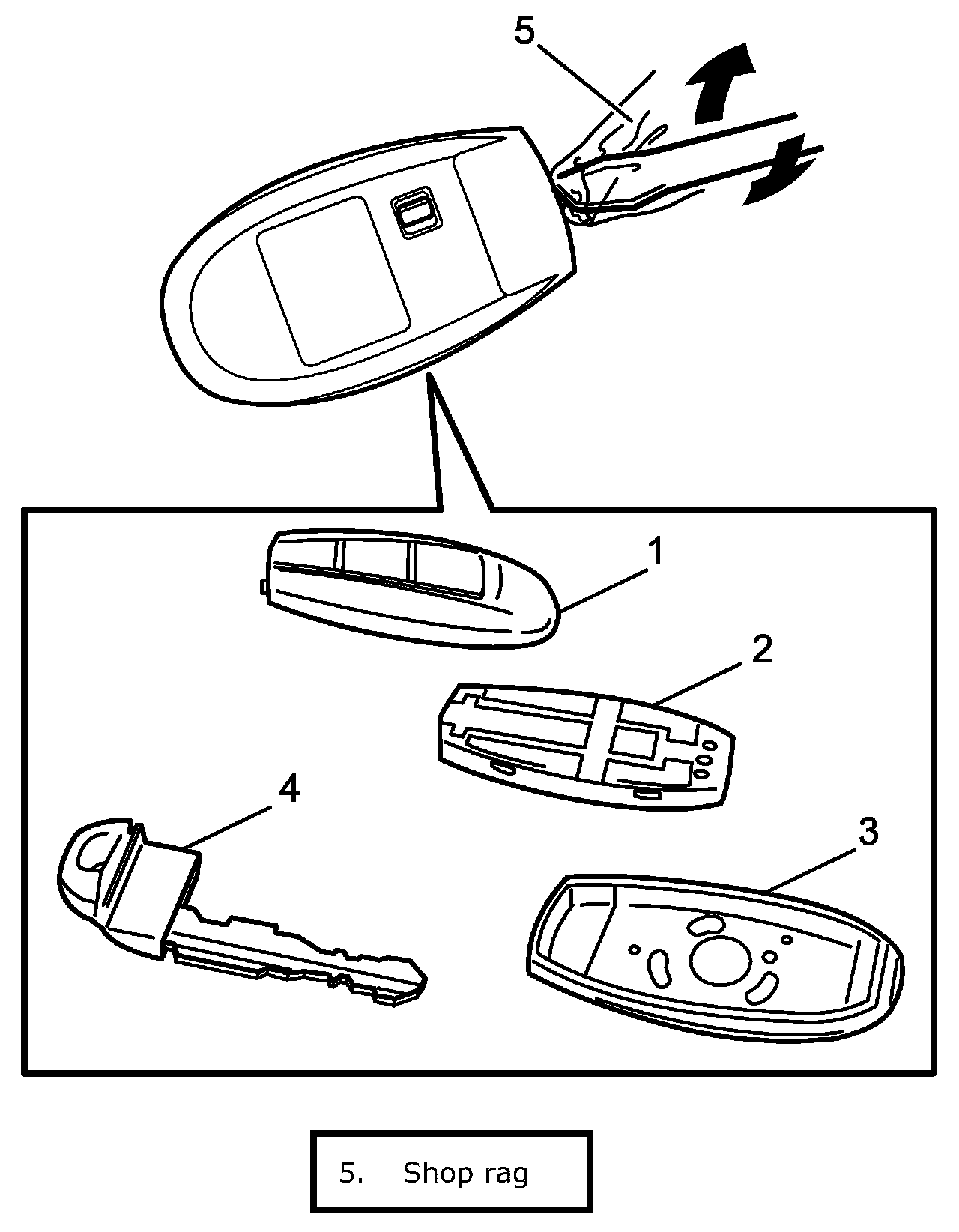 5

1

2

4

3

5. Shop rag