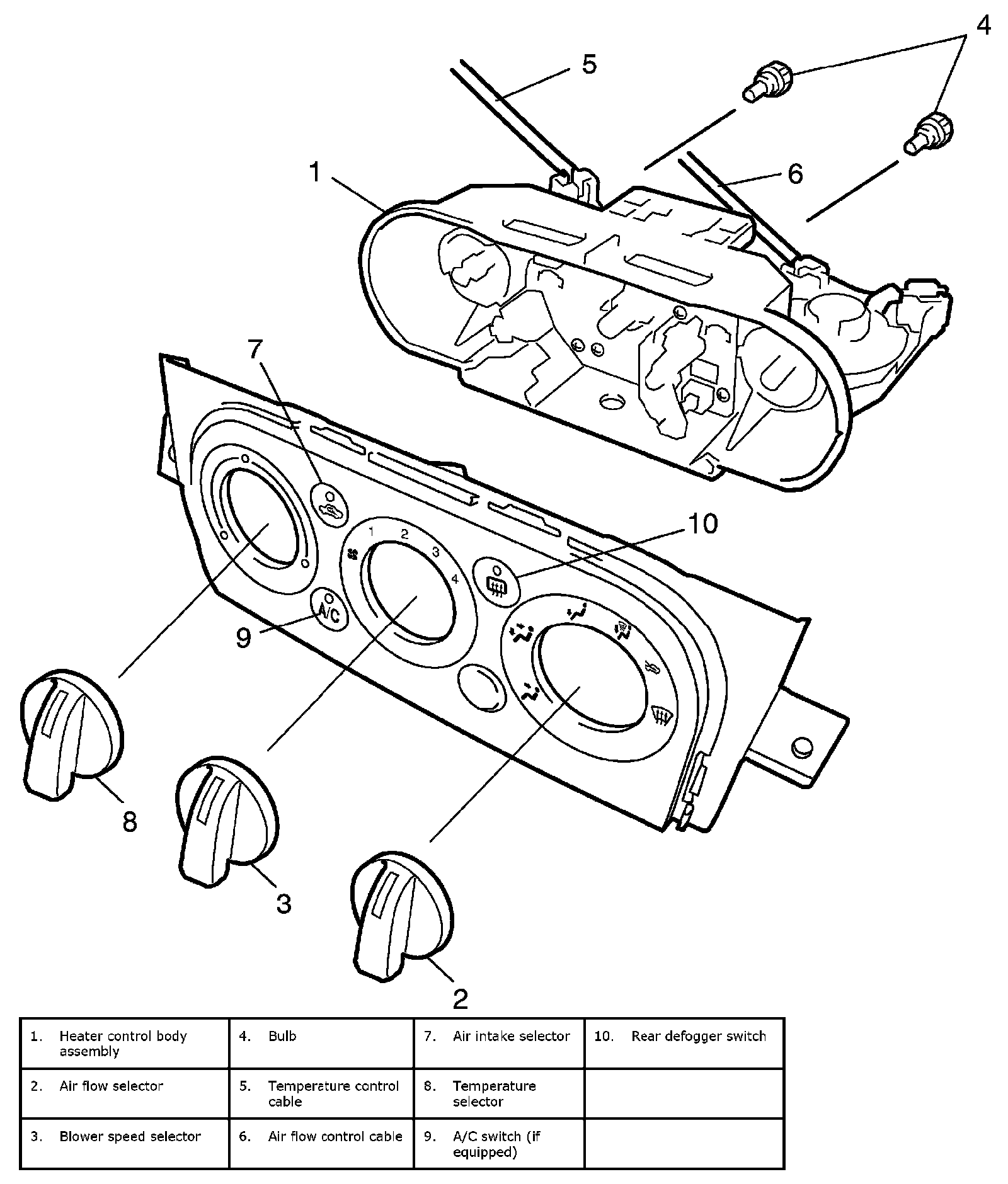 4
5
1
6
7
10
1
2
3
4
A/C
9
8
3
2

| 1. Heater control body assembly | 4. Bulb | 7. Air intake selector | 10. Rear defogger switch |
|---|---|---|---|
| 2. Air flow selector | 5. Temperature control cable | 8. Temperature selector | |
| 3. Blower speed selector | 6. Air flow control cable | 9. A/C switch (if equipped) | |