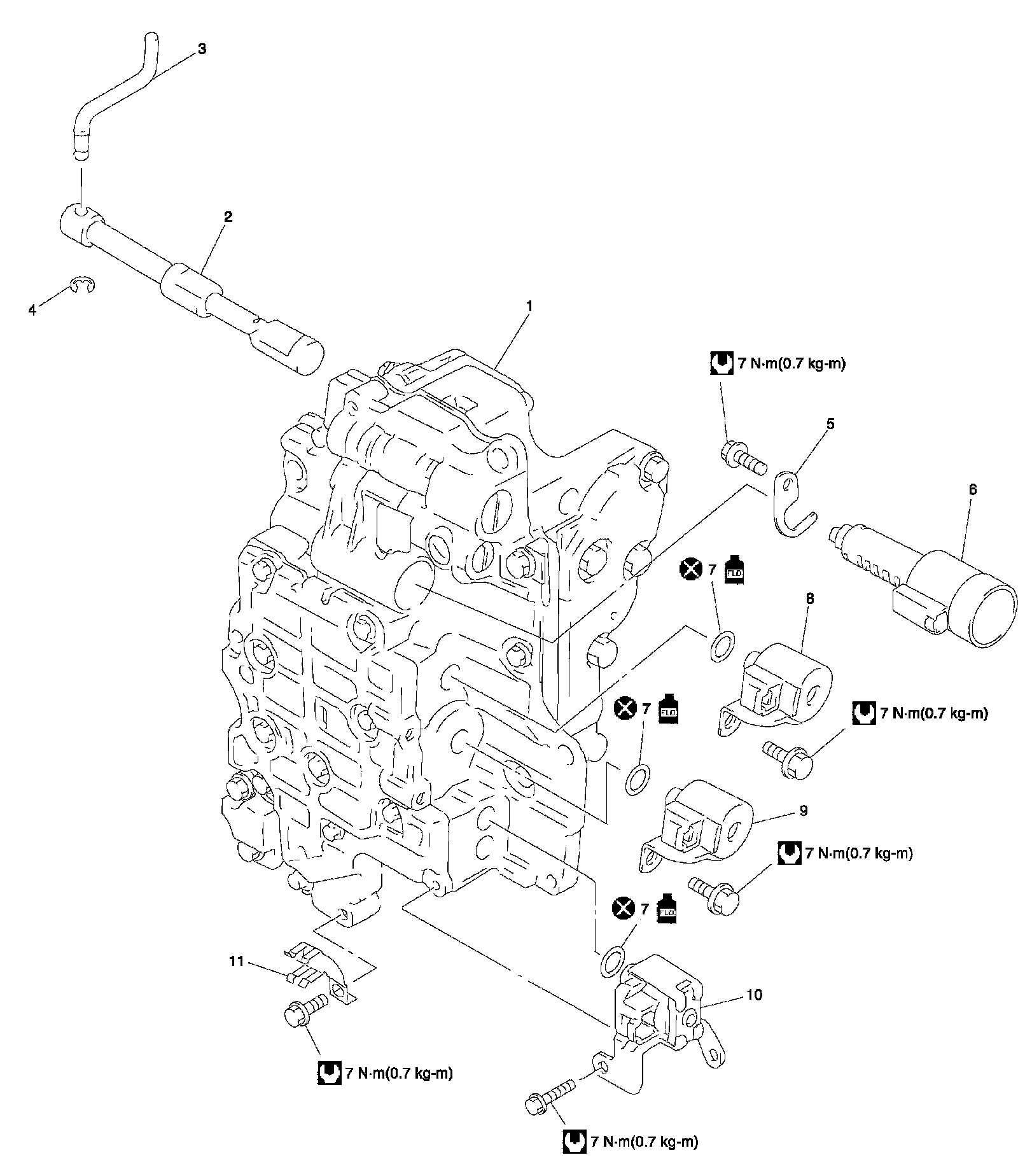 3

2

4

1

7 N·m(0.7 kg-m)

5

6

7 FLD

8

7 FLD

7 N·m(0.7 kg-m)

9

7 N·m(0.7 kg-m)

7 FLD

11

10

7 N·m(0.7 kg-m)

7 N·m(0.7 kg-m)