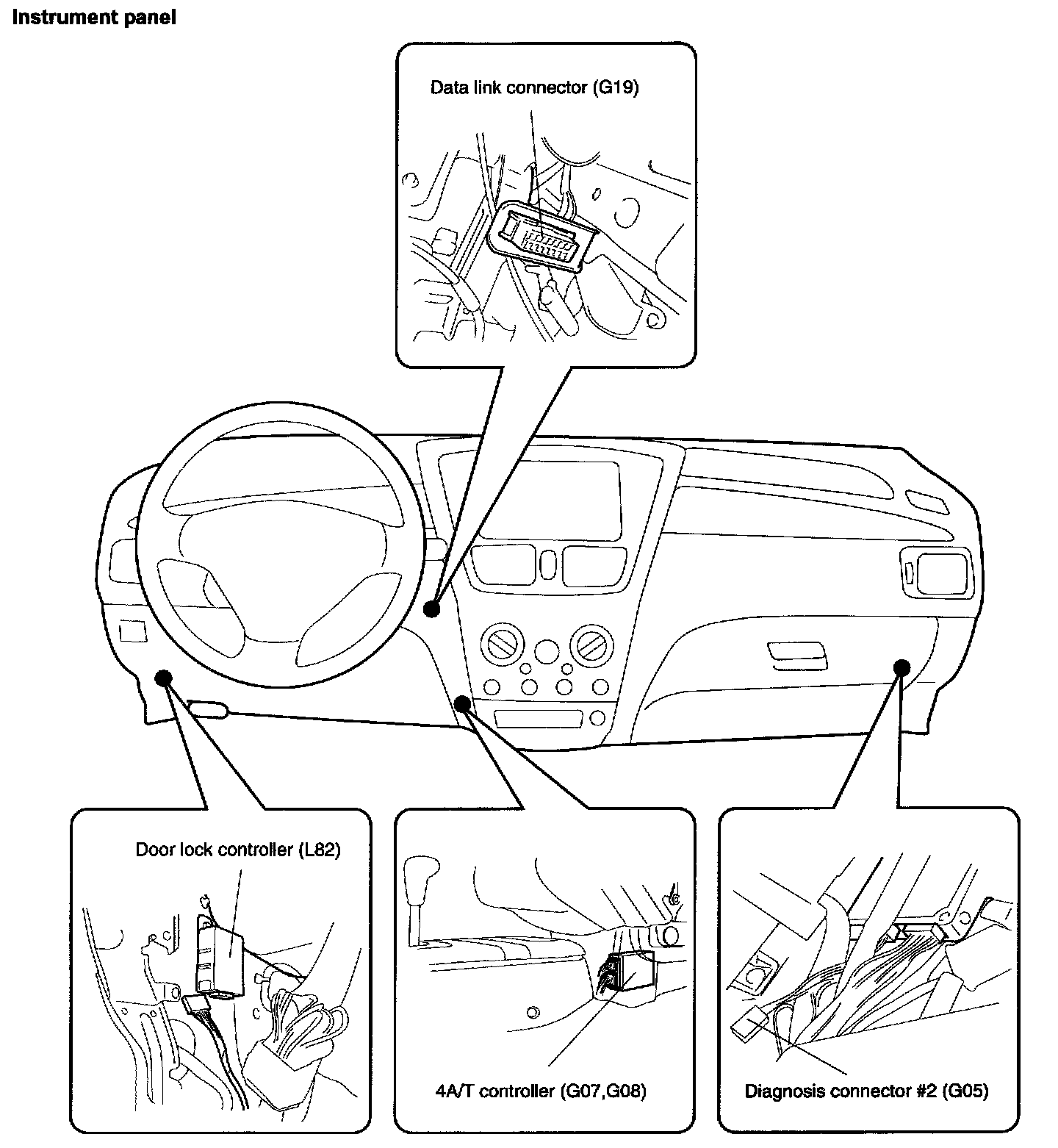 Instrument panel

Data link connector (G19)

Door lock controller (L82)

4A/T controller (G07,G08)

Diagnosis connector #2 (G05)