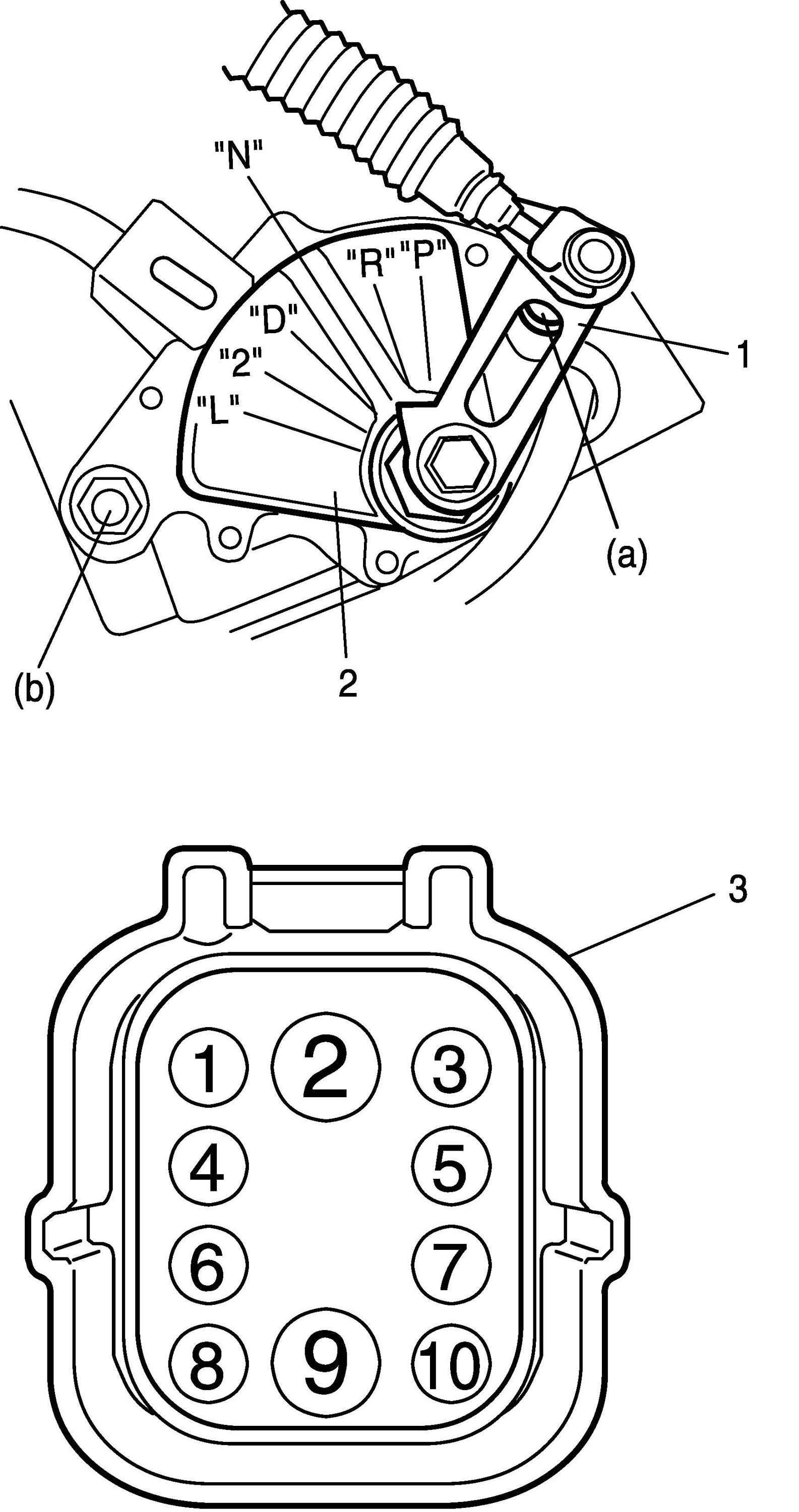 "N"

"R" "P"

"D"

"2"

"L"

1

(a)

(b)

2

3

1 2 3

4 5

6 7

8 9 10