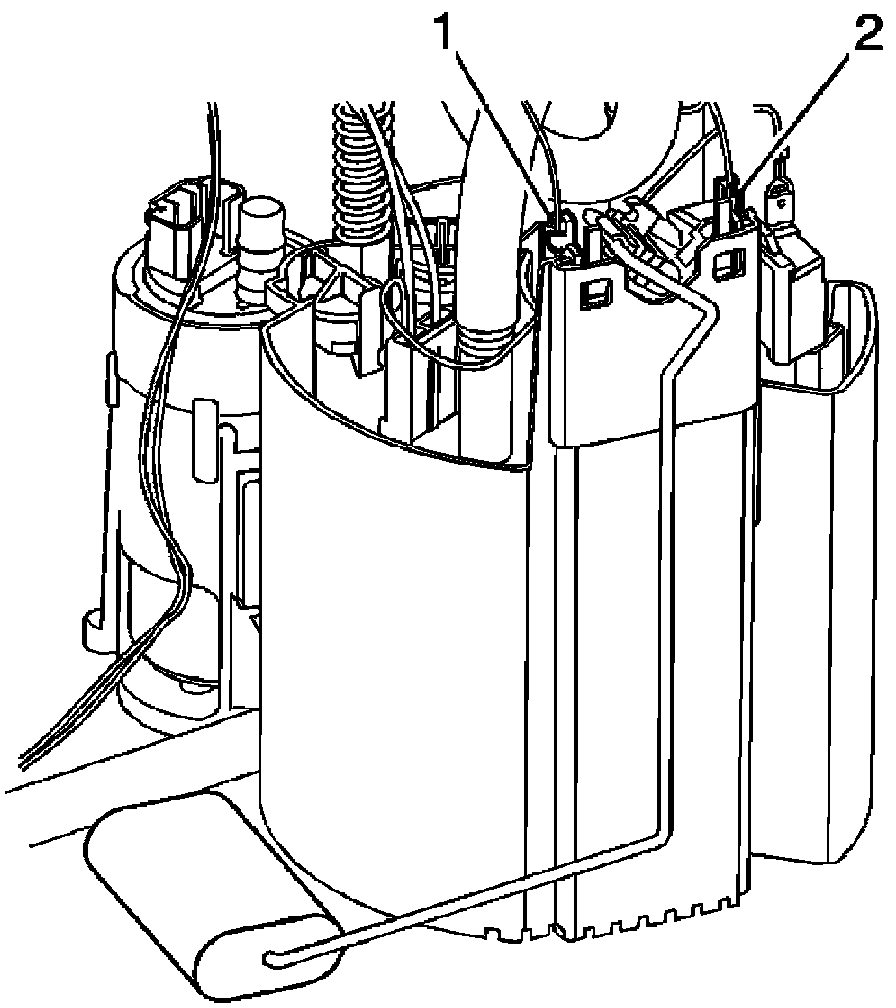 1
2