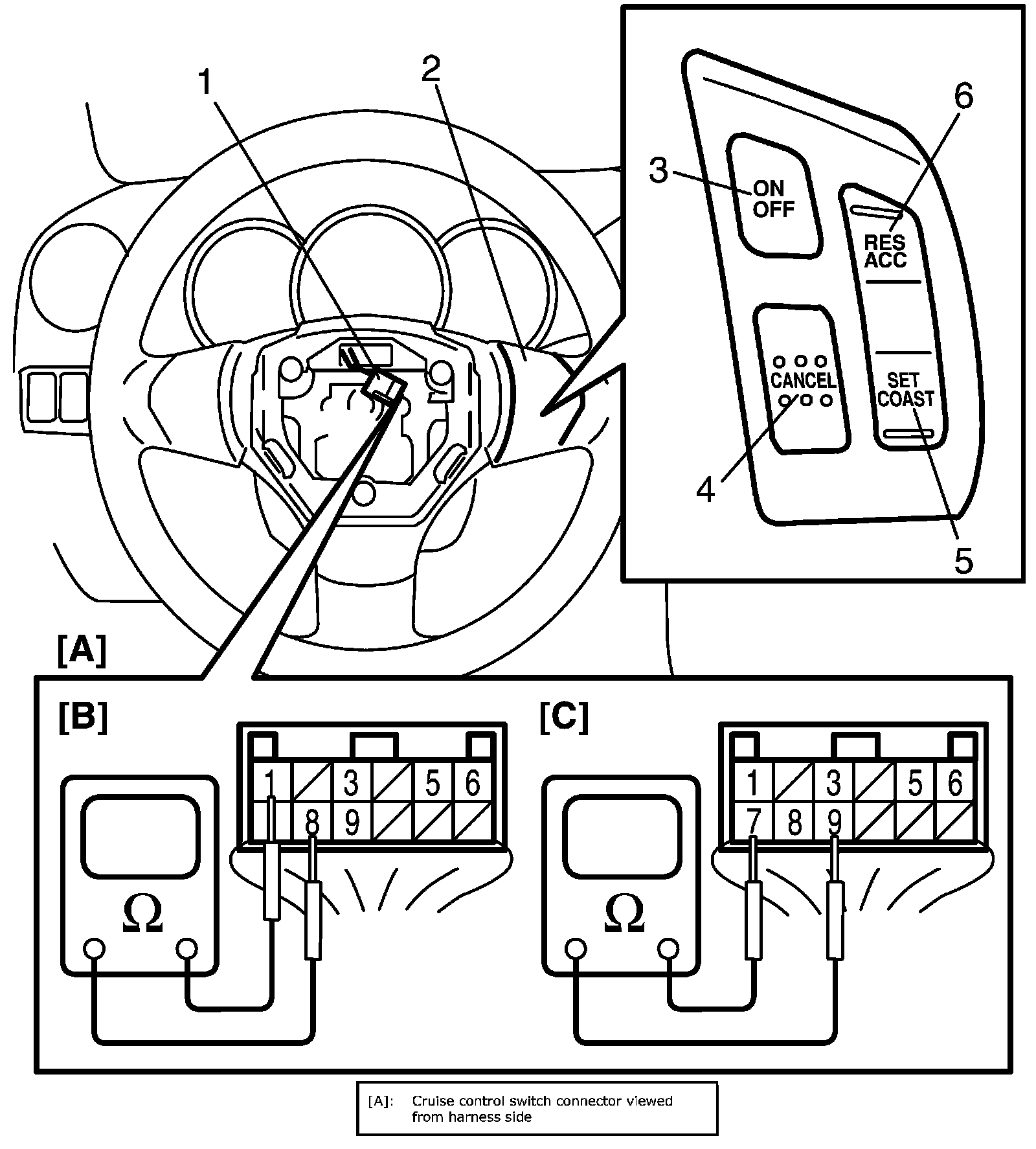 1
2
3
ON
OFF
6
RES
ACC
CANCEL
SET
COAST
4
5
[A]
[B]
1
3
5
6
8
9
Ω
[C]
1
3
5
6
7
8
9
Ω

[A]: Cruise control switch connector viewed from harness side