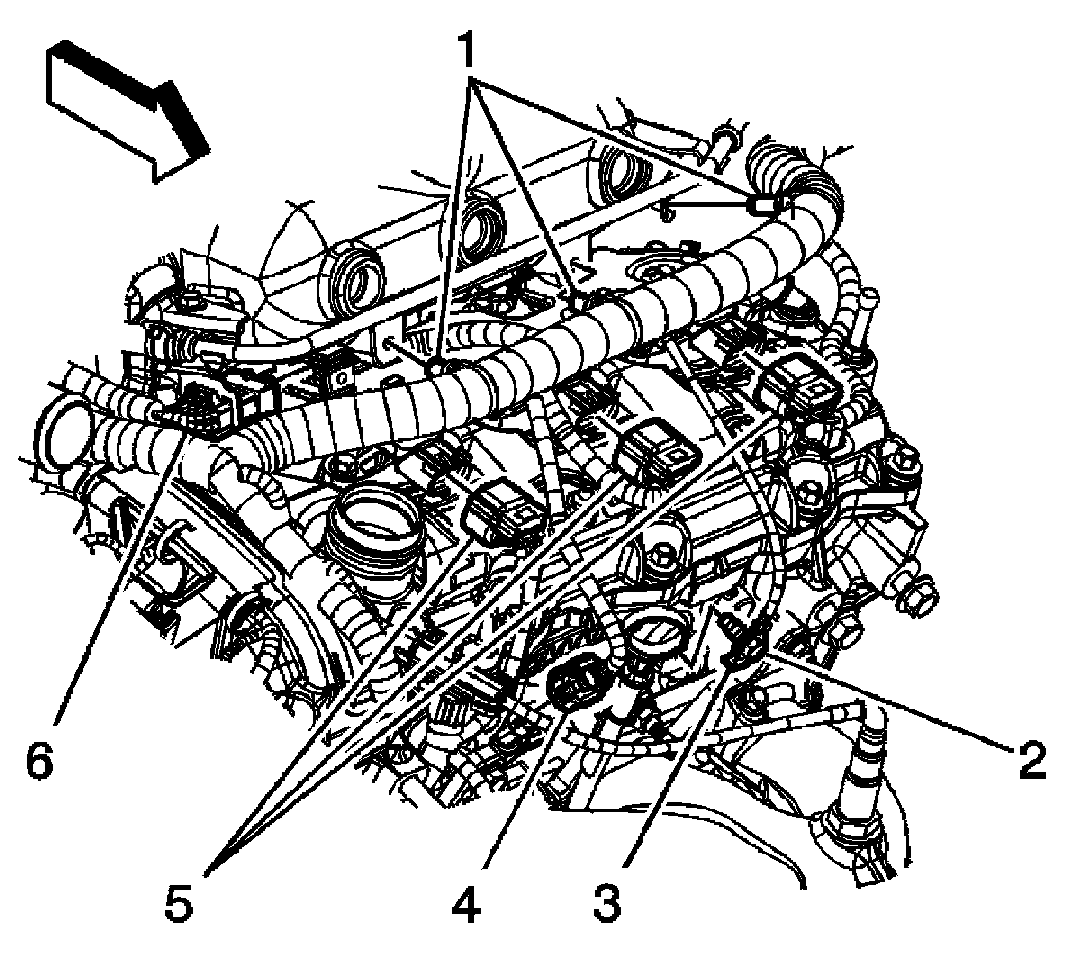 1
6
2
5
4
3