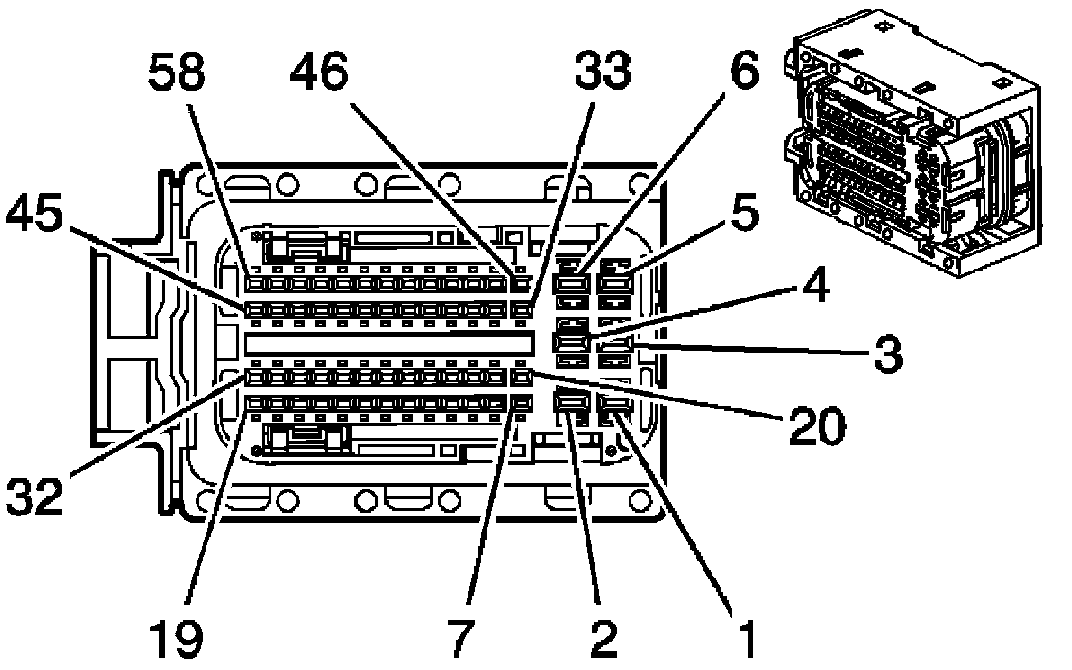 58
46
33
6
45
5
4
3
20
32
19
7
2
1