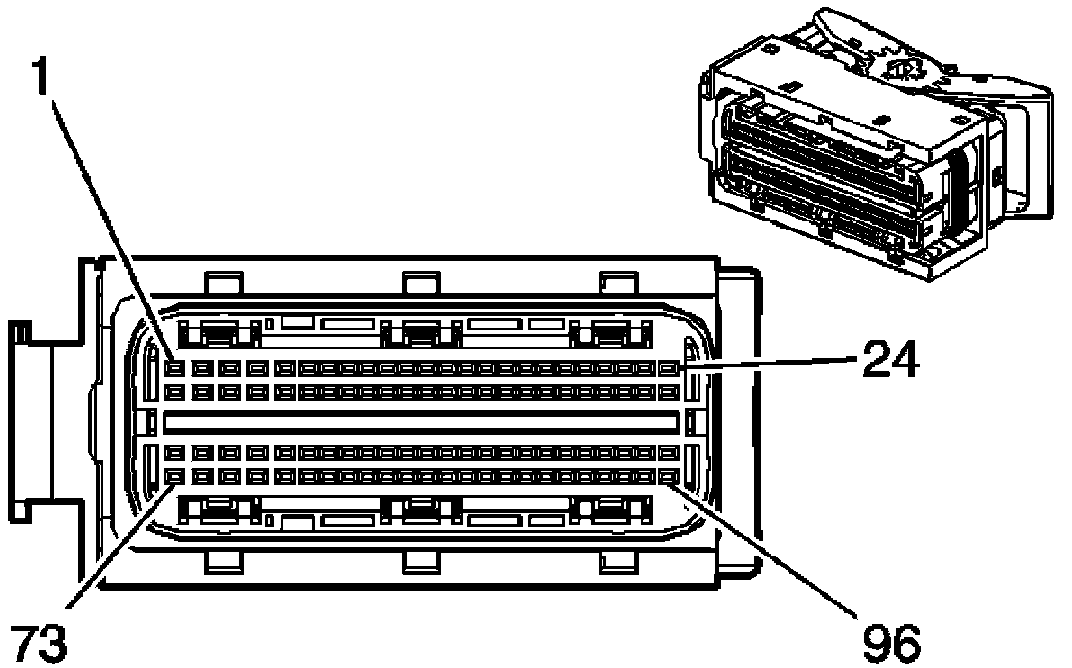 1
24
73
96