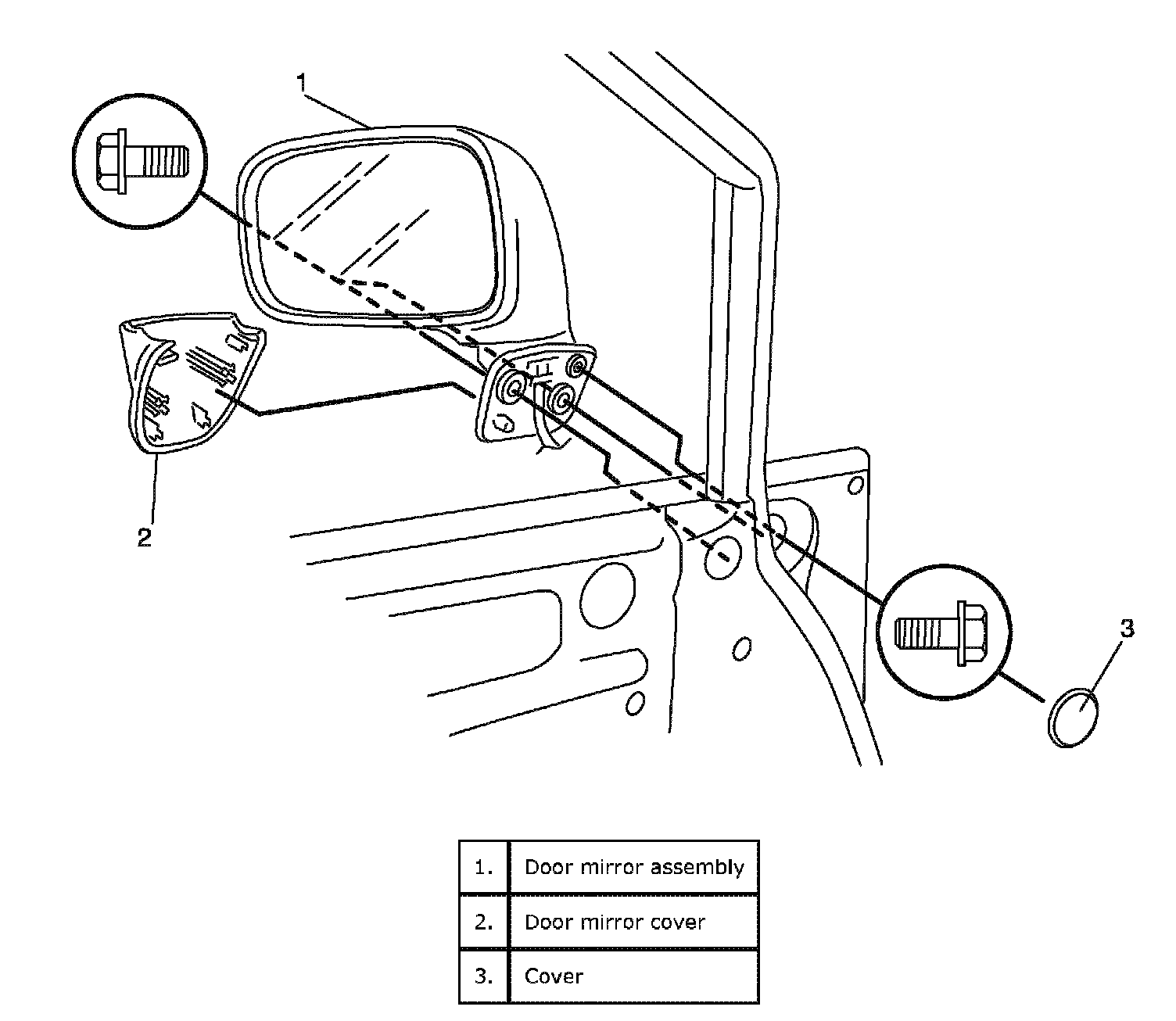 1

2

3

| 1. | Door mirror assembly |
|---|---|
| 2. | Door mirror cover |
| 3. | Cover |