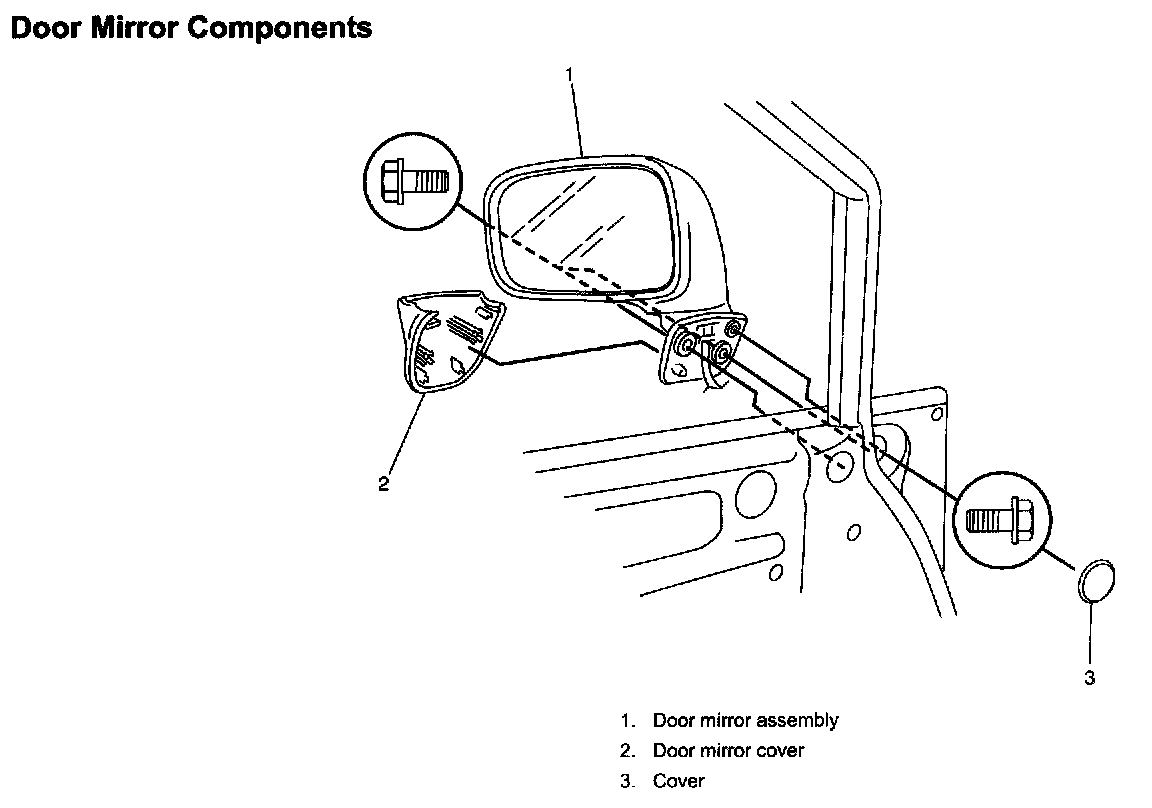 Door Mirror Components

1

2

3

1. Door mirror assembly
2. Door mirror cover
3. Cover