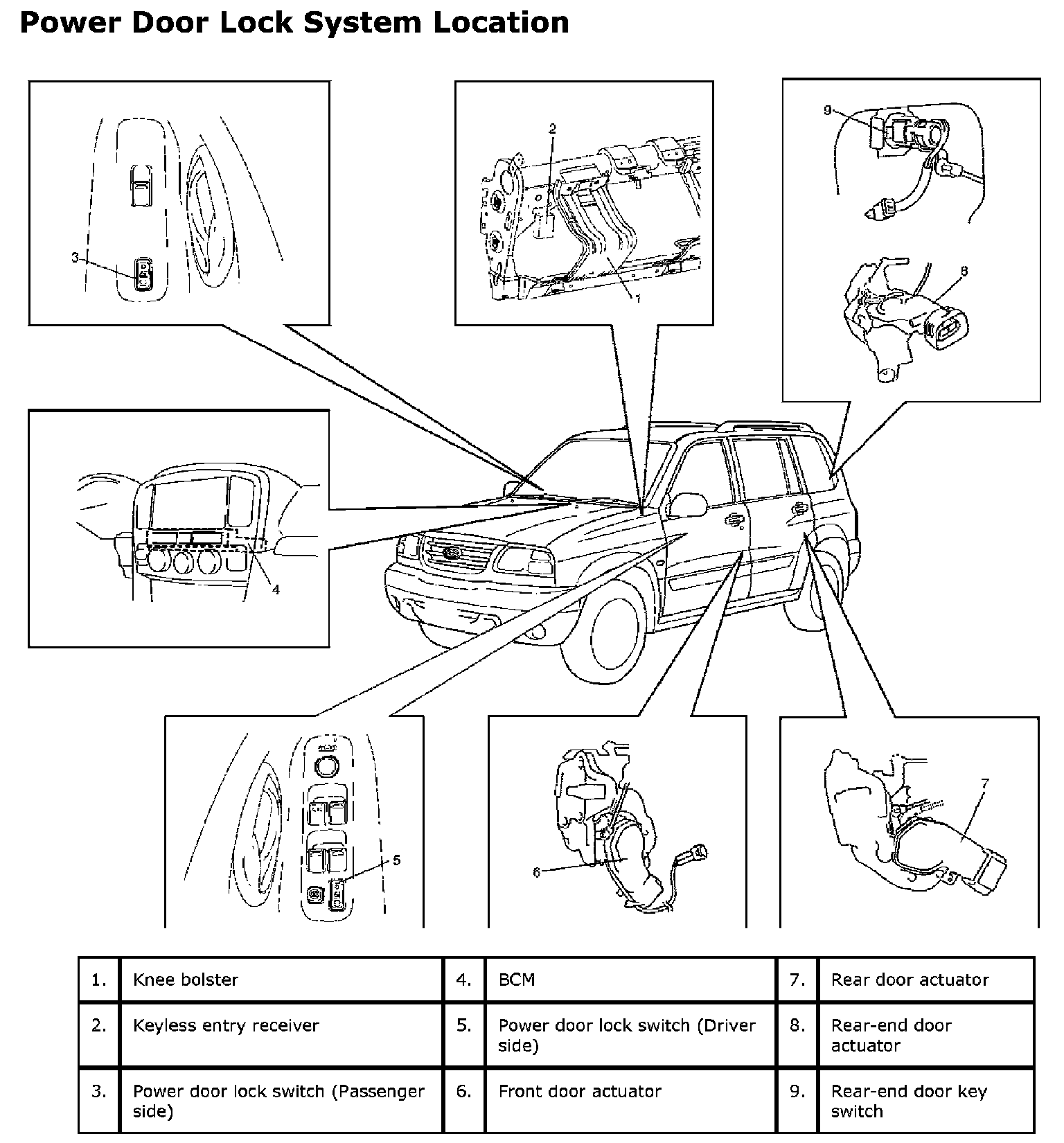 Power Door Lock System Location

3

2

1

9

8

4

5

6

7

| 1. | Knee bolster | 4. | BCM | 7. | Rear door actuator |
|---|---|---|---|---|---|
| 2. | Keyless entry receiver | 5. | Power door lock switch (Driver side) | 8. | Rear-end door actuator |
| 3. | Power door lock switch (Passenger side) | 6. | Front door actuator | 9. | Rear-end door key switch |