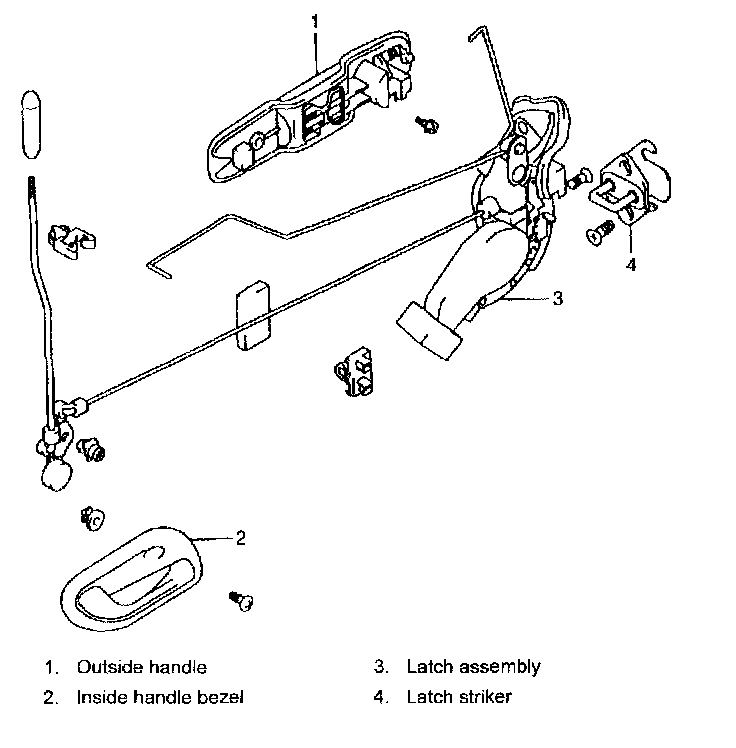 1

4

3

2

1. Outside handle
2. Inside handle bezel
3. Latch assembly
4. Latch striker