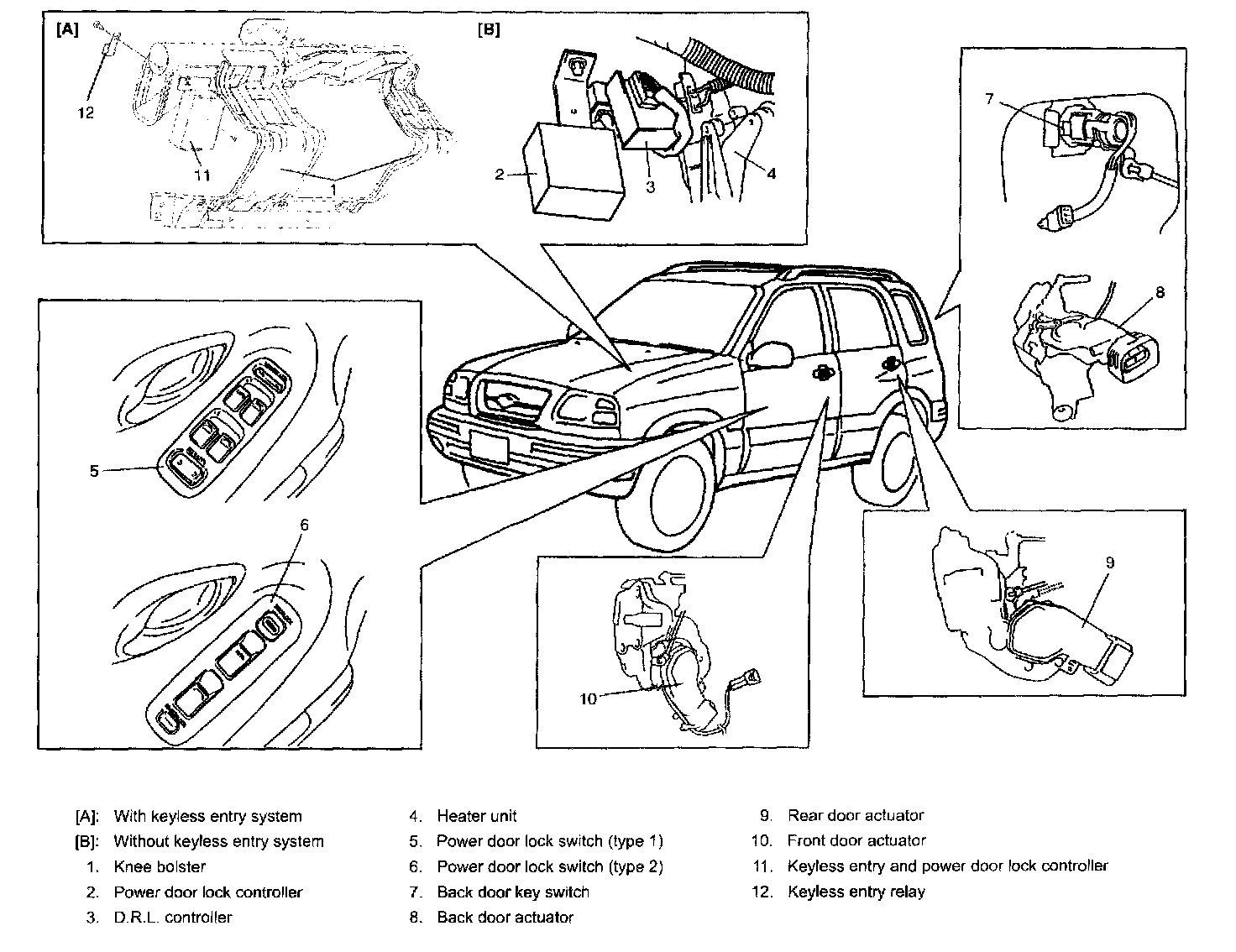 [A]

12

11

1

[B]

2

3

4

7

8

5

6

10

9

[A]: With keyless entry system
[B]: Without keyless entry system
1. Knee bolster
2. Power door lock controller
3. D.R.L. controller

4. Heater unit
5. Power door lock switch (type 1)
6. Power door lock switch (type 2)
7. Back door key switch
8. Back door actuator

9. Rear door actuator
10. Front door actuator
11. Keyless entry and power door lock controller
12. Keyless entry relay