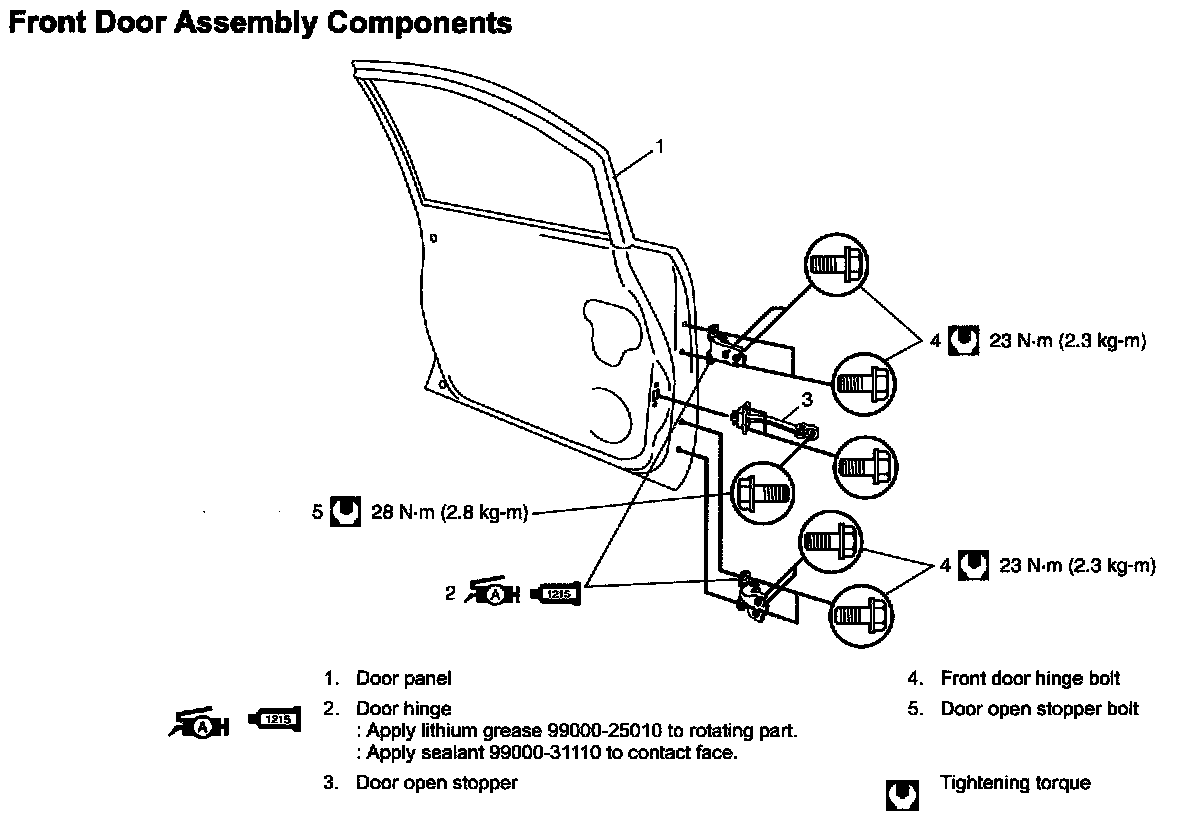 Front Door Assembly Components

1

4 23 N·m (2.3 kg-m)

3

5 28 N·m (2.8 kg-m)

4 23 N·m (2.3 kg-m)

2 A 1215

1. Door panel

A 1215 2. Door hinge
: Apply lithium grease 99000-25010 to rotating part.
: Apply sealant 99000-31110 to contact face.

3. Door open stopper

4. Front door hinge bolt

5. Door open stopper bolt

Tightening torque