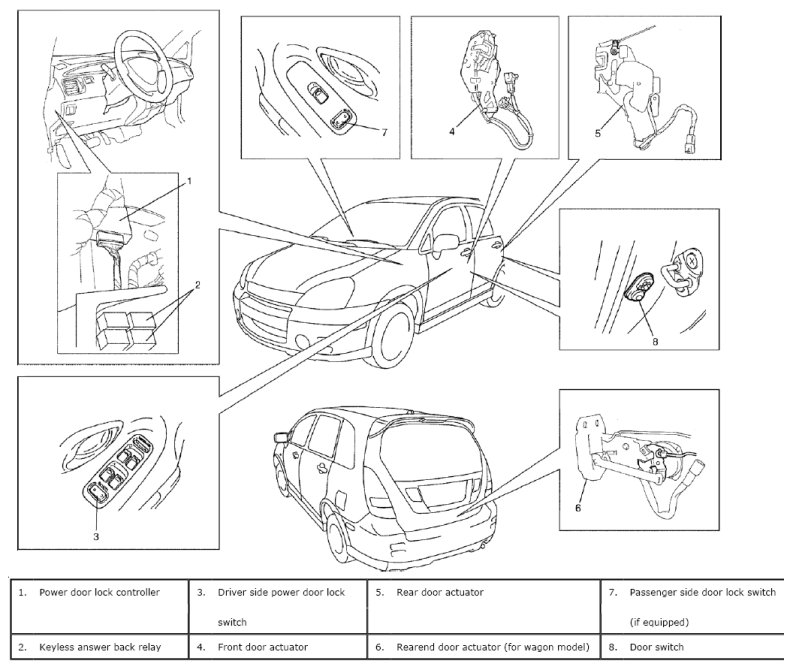 1

2

7

4

5

8

3

6

| 1. Power door lock controller | 3. Driver side power door lock switch | 5. Rear door actuator | 7. Passenger side door lock switch (if equipped) |
|---|---|---|---|
| 2. Keyless answer back relay | 4. Front door actuator | 6. Rearend door actuator (for wagon model) | 8. Door switch |