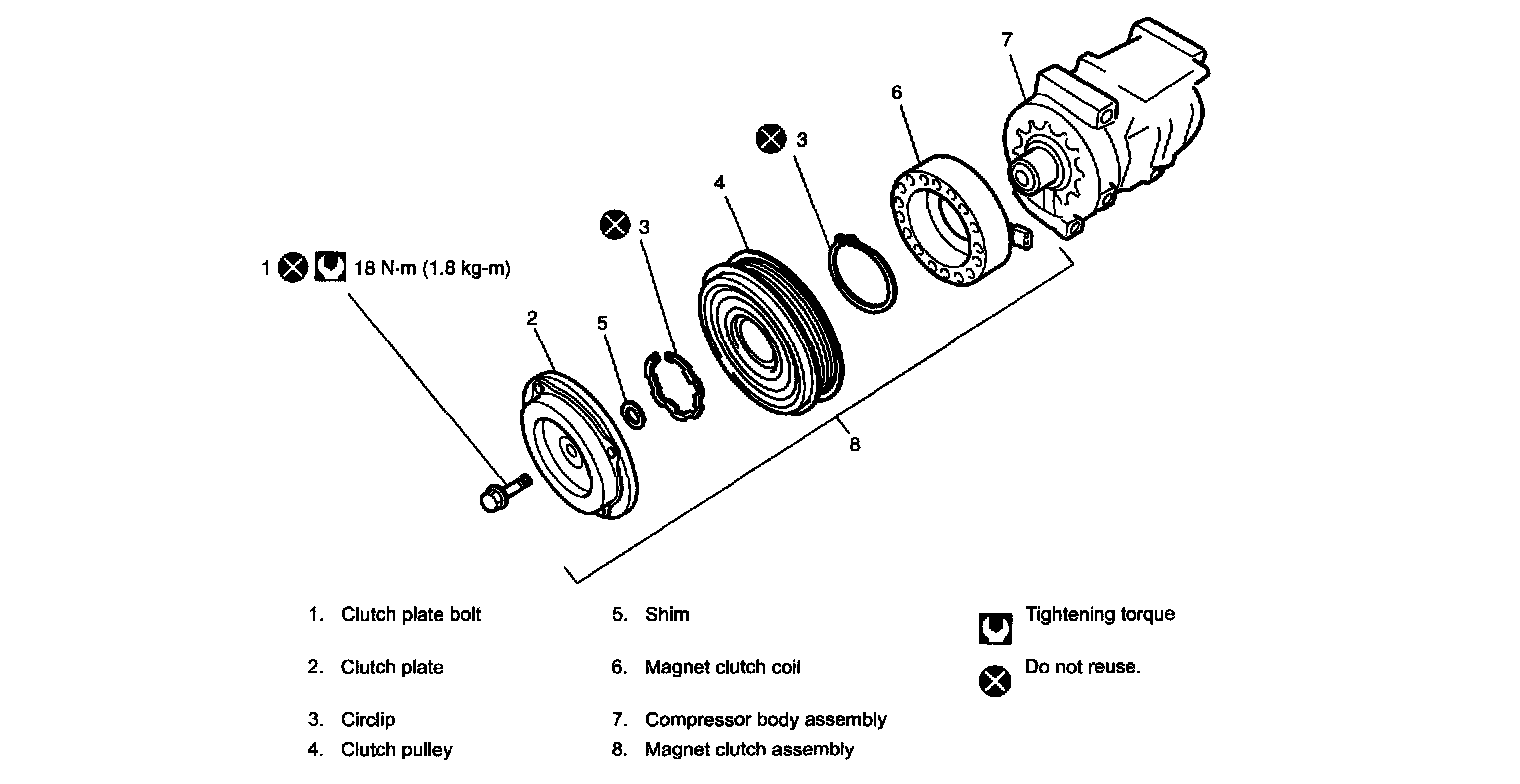 7

6

3

4

3

1 18 N·m (1.8 kg-m)

2

5

8

1. Clutch plate bolt

2. Clutch plate

3. Circlip

4. Clutch pulley

5. Shim

6. Magnet clutch coil

7. Compressor body assembly

8. Magnet clutch assembly

Tightening torque

Do not reuse.