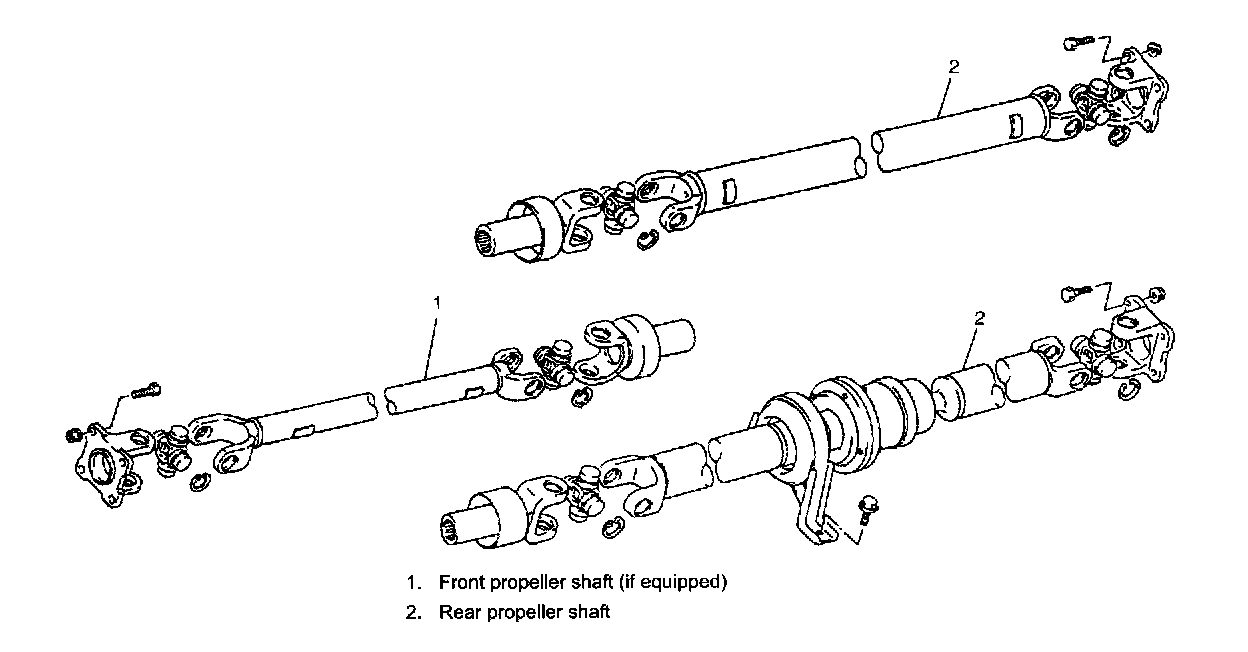 2

1

2

1. Front propeller shaft (if equipped)
2. Rear propeller shaft