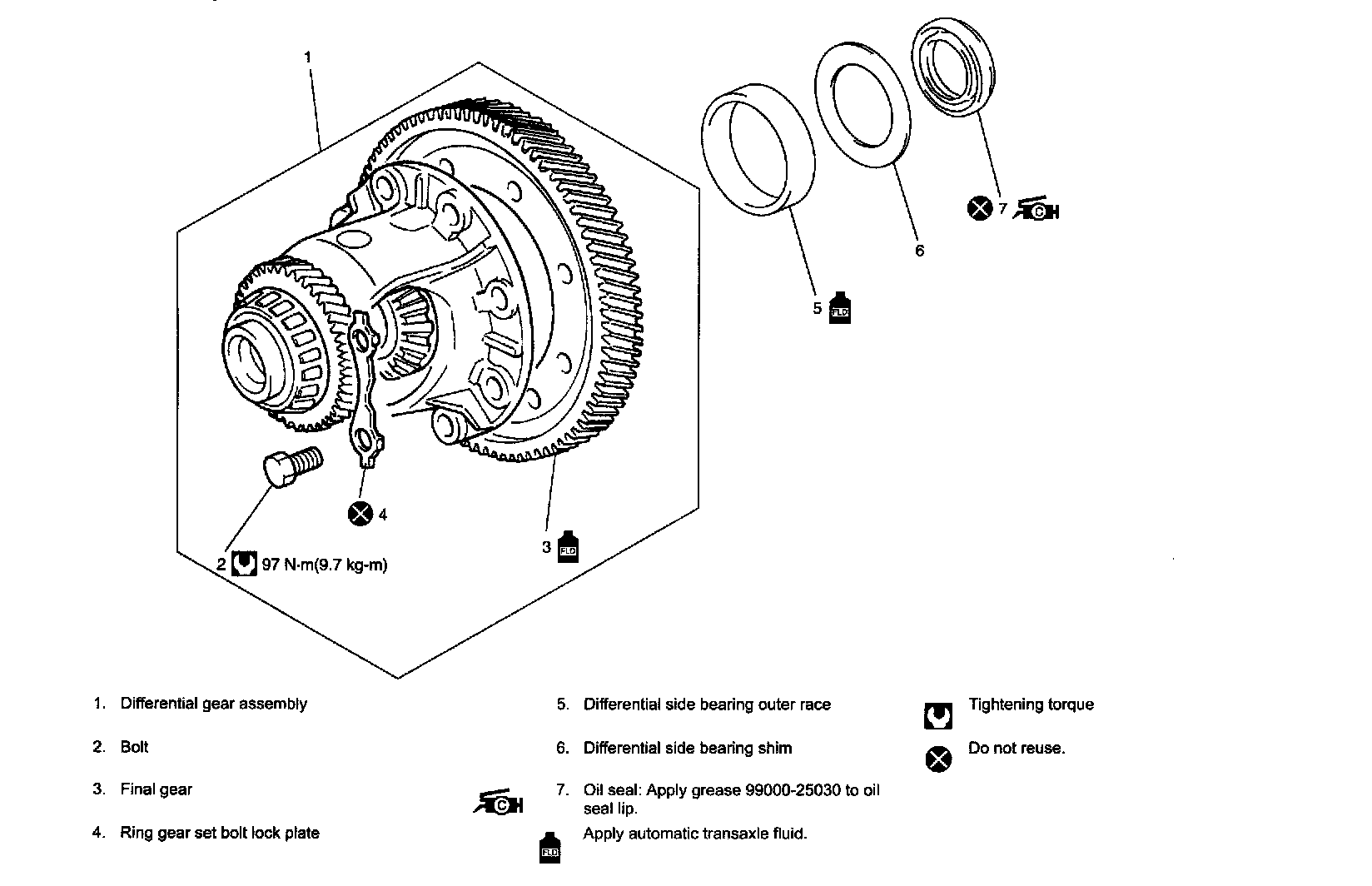 1

7

6

5 FLD

4

3 FLD

2 97 N·m(9.7 kg-m)

1. Differential gear assembly

2. Bolt

3. Final gear

4. Ring gear set bolt lock plate

5. Differential side bearing outer race

6. Differential side bearing shim

7. Oil seal: Apply grease 99000-25030 to oil seal lip.

FLD Apply automatic transaxle fluid.

Tightening torque

Do not reuse.