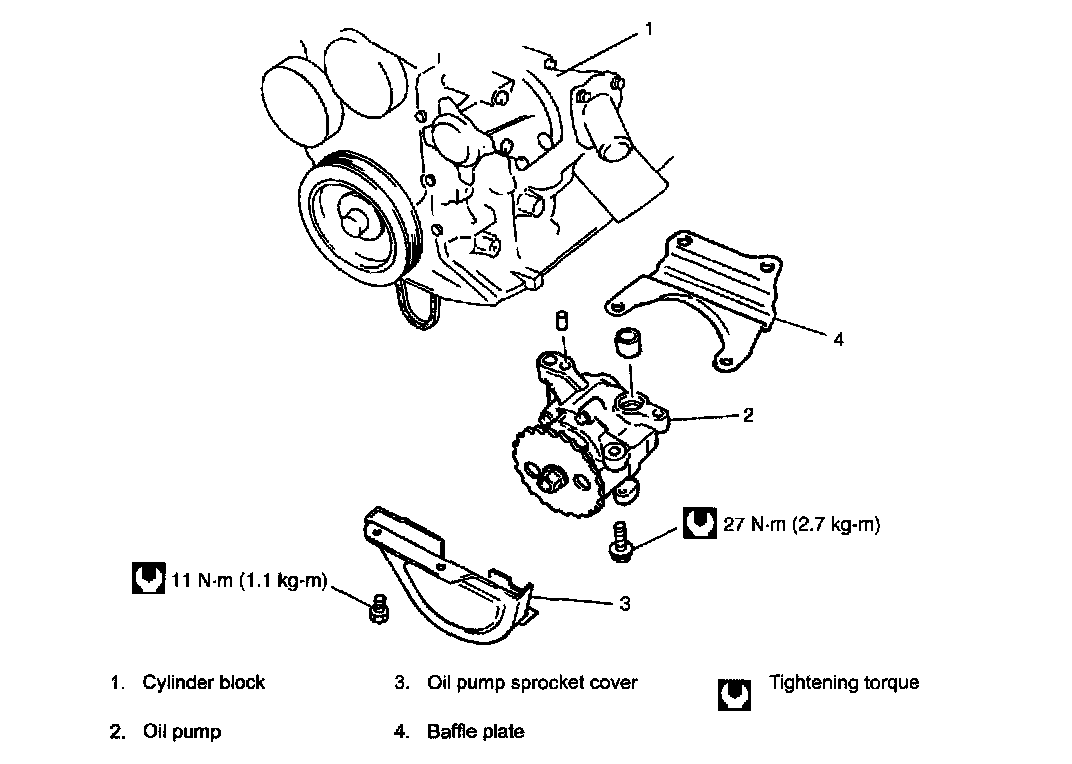 1

4

2

27 N·m (2.7 kg-m)

11 N·m (1.1 kg-m)

3

1. Cylinder block

2. Oil pump

3. Oil pump sprocket cover

4. Baffle plate

Tightening torque