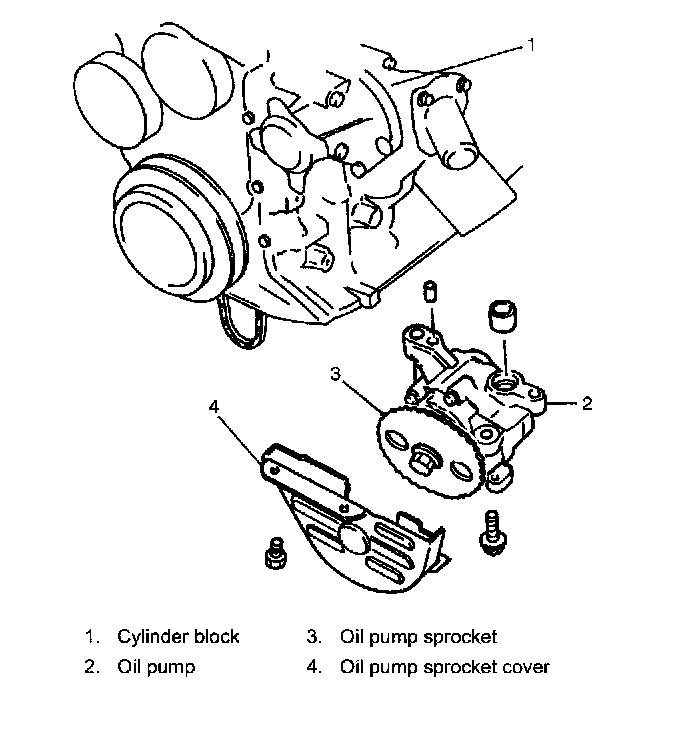 1

3

2

4

1. Cylinder block
2. Oil pump

3. Oil pump sprocket
4. Oil pump sprocket cover