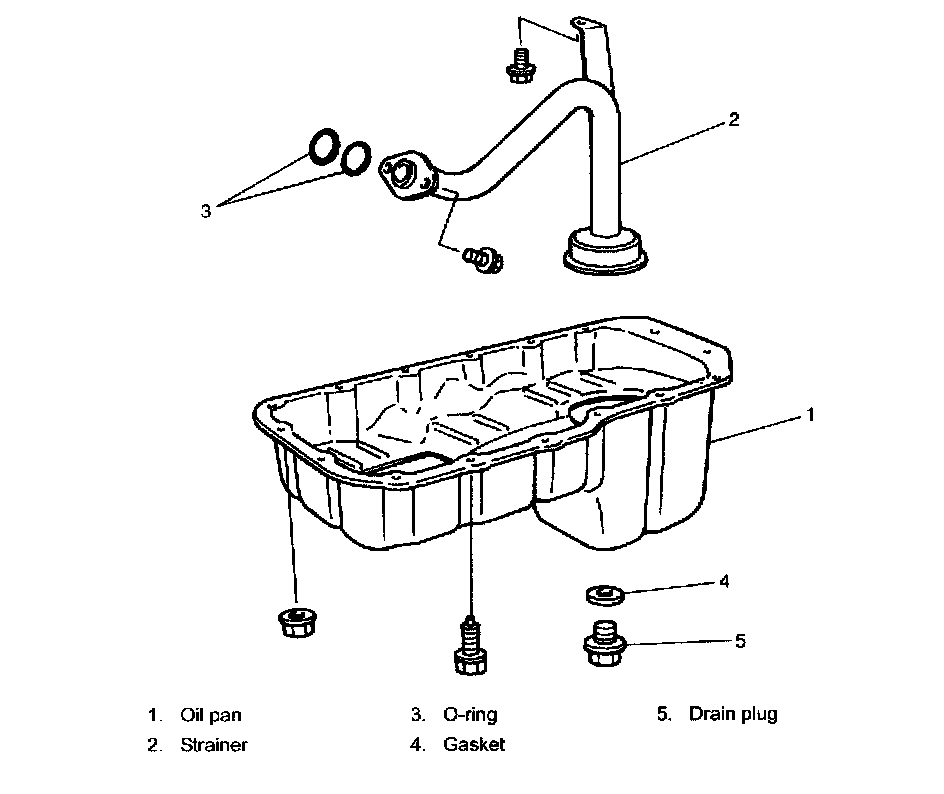 2

3

1

4

5

1. Oil pan
2. Strainer
3. O-ring
4. Gasket
5. Drain plug